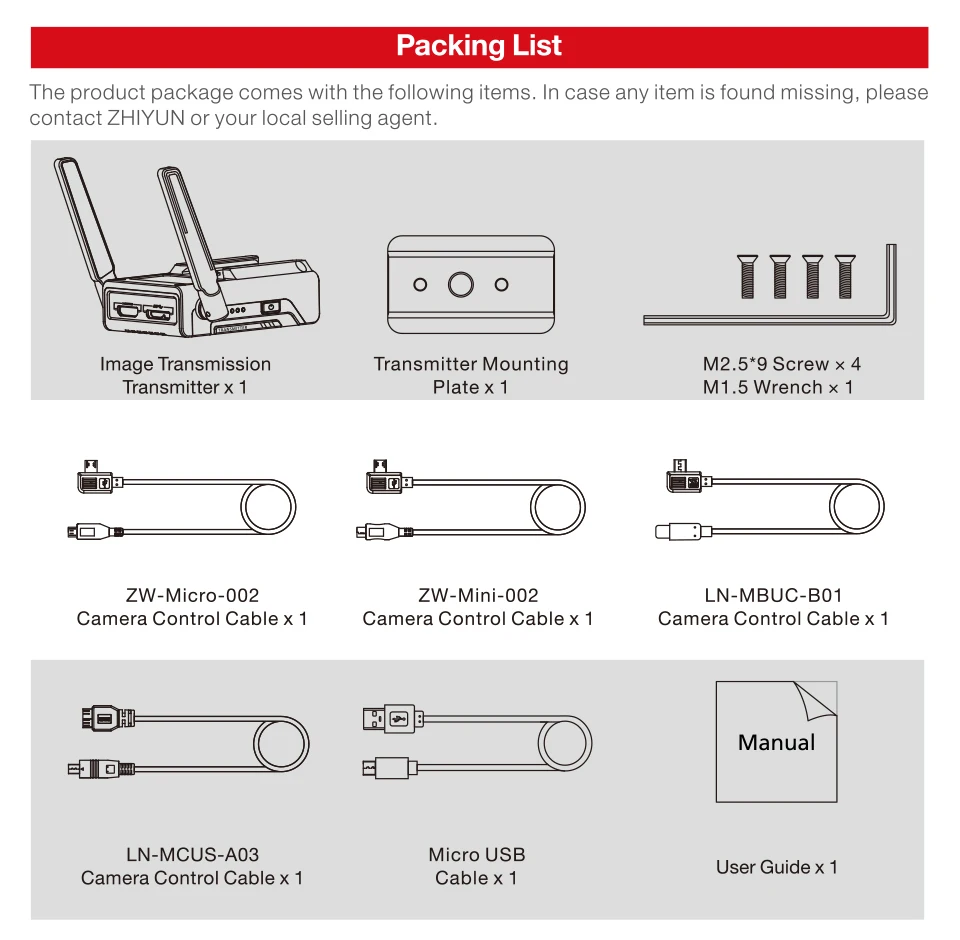 Packing List

The product package comes with the following items. In case any item is found missing, please contact ZHIYUN or your local selling agent.

Image Transmission Transmitter x 1

Transmitter Mounting Plate x 1

M2.5*9 Screw × 4
M1.5 Wrench × 1

ZW-Micro-002
Camera Control Cable x 1

ZW-Mini-002
Camera Control Cable x 1

LN-MBUC-B01
Camera Control Cable x 1

LN-MCUS-A03
Camera Control Cable x 1

Micro USB
Cable x 1

Manual

User Guide x 1