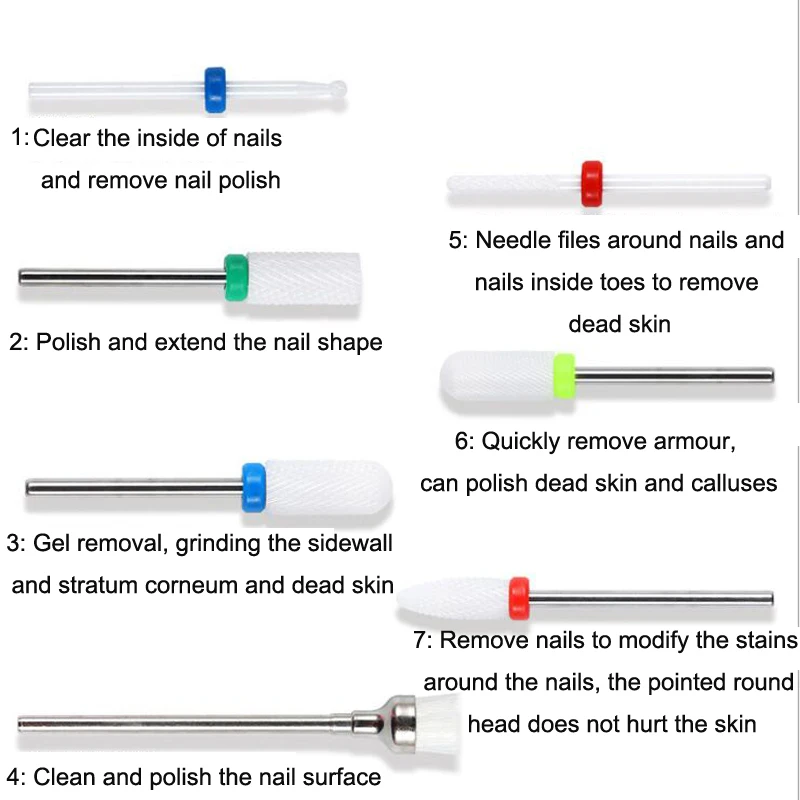 1:Clear the inside of nails and remove nail polish

2: Polish and extend the nail shape

3: Gel removal, grinding the sidewall and stratum corneum and dead skin

4: Clean and polish the nail surface

5: Needle files around nails and nails inside toes to remove dead skin

6: Quickly remove armour, can polish dead skin and calluses

7: Remove nails to modify the stains around the nails, the pointed round head does not hurt the skin