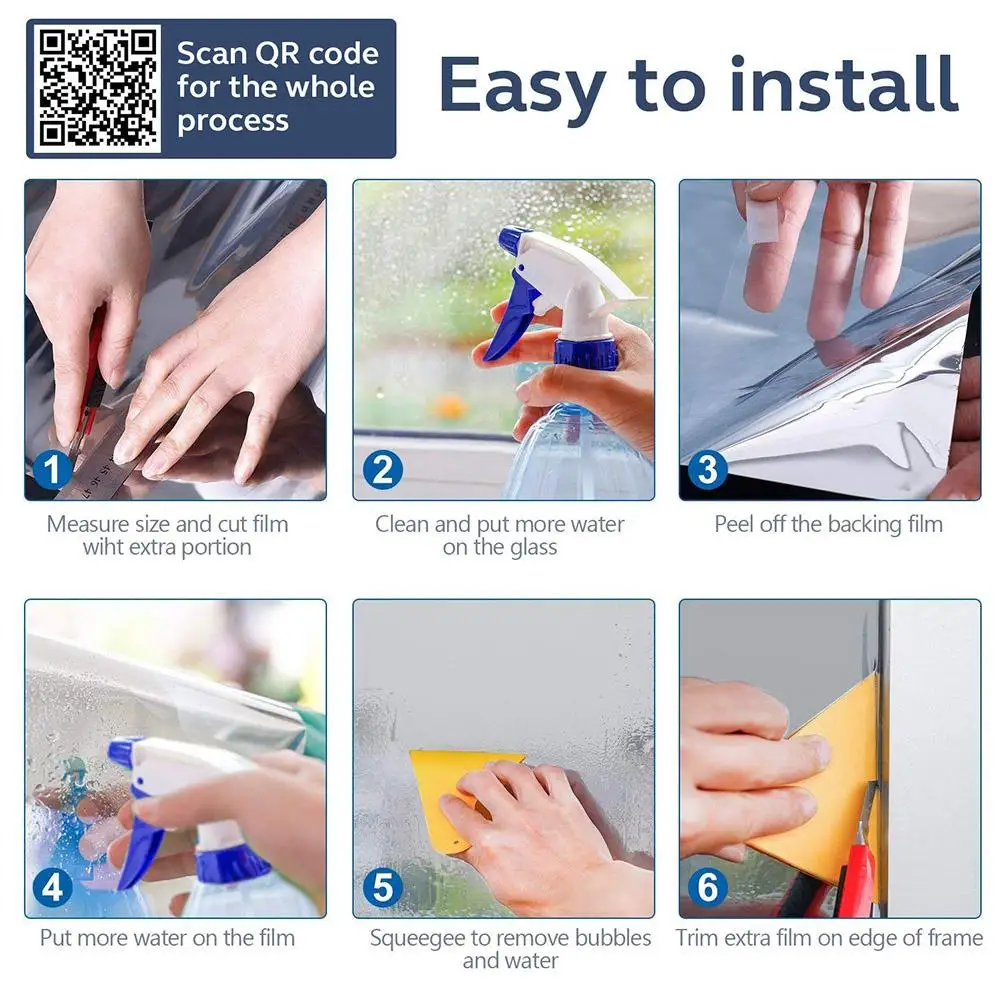 Scan QR code for the whole process

Easy to install

1
Measure size and cut film wiht extra portion

2
Clean and put more water on the glass

3
Peel off the backing film

4
Put more water on the film

5
Squeegee to remove bubbles and water

6
Trim extra film on edge of frame