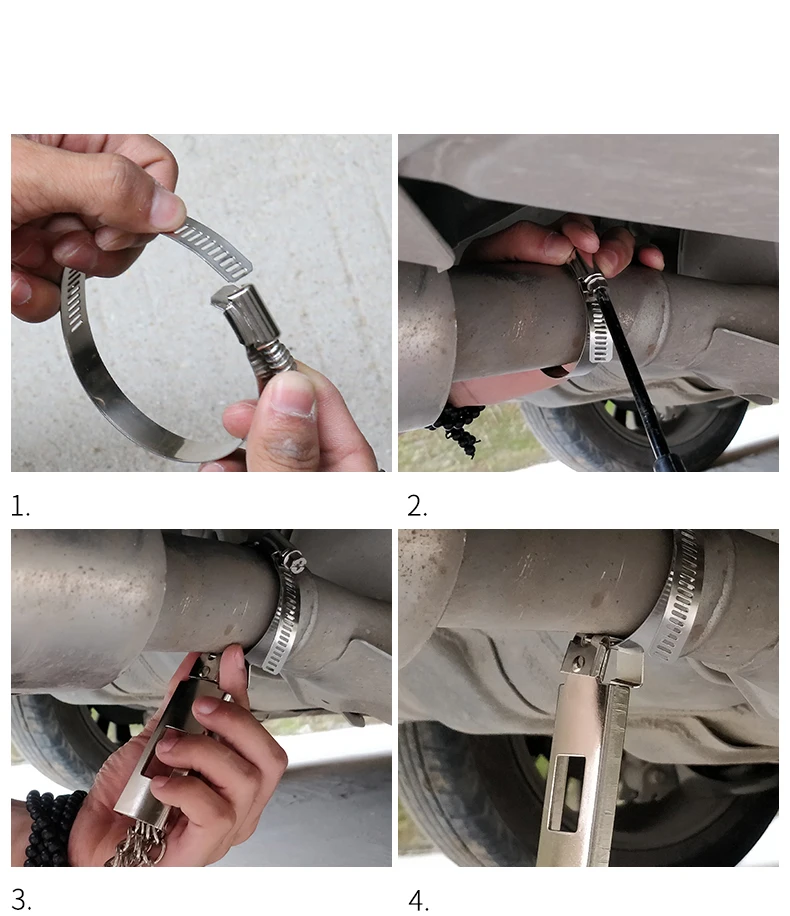 1.

2.

3.

4.