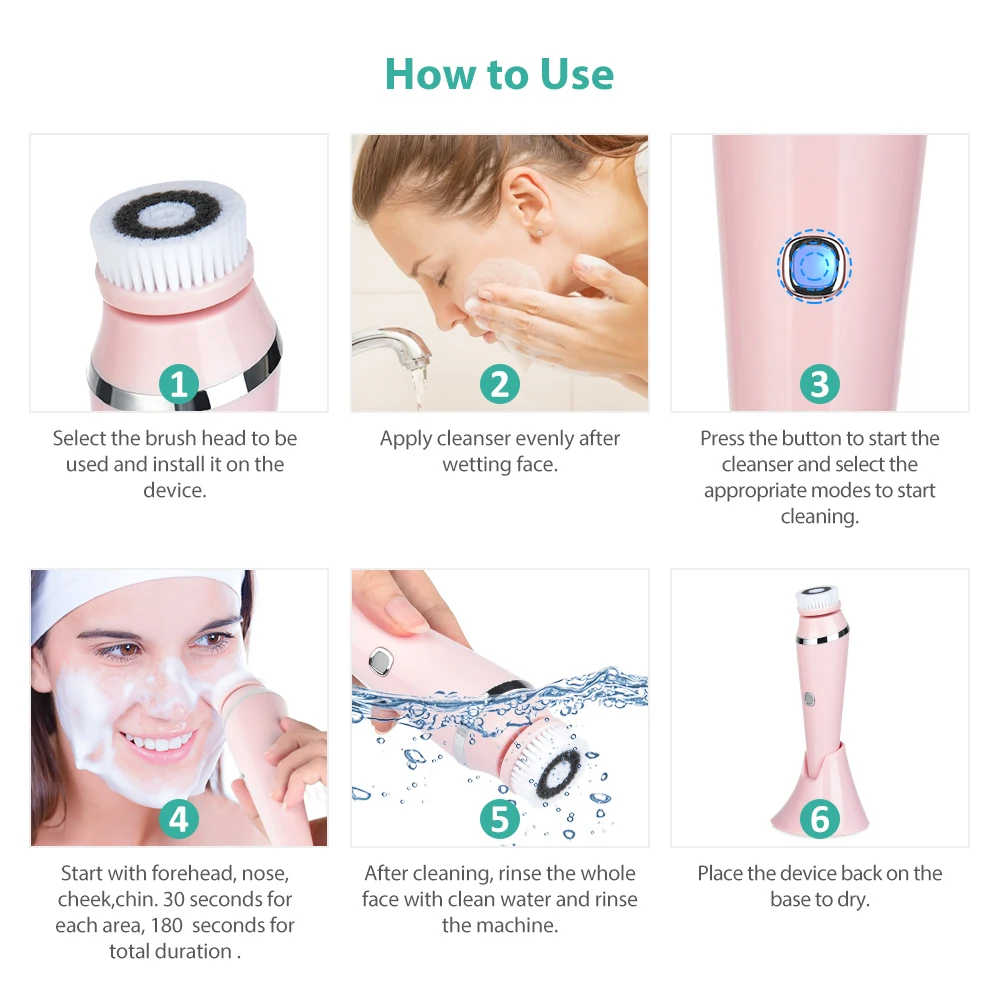 How to Use

1

Select the brush head to be used and install it on the device.

2

Apply cleanser evenly after wetting face.

3

Press the button to start the cleanser and select the appropriate modes to start cleaning.

4

Start with forehead, nose, cheek,chin. 30 seconds for each area, 180 seconds for total duration .

5

After cleaning, rinse the whole face with clean water and rinse the machine.

6

Place the device back on the base to dry.