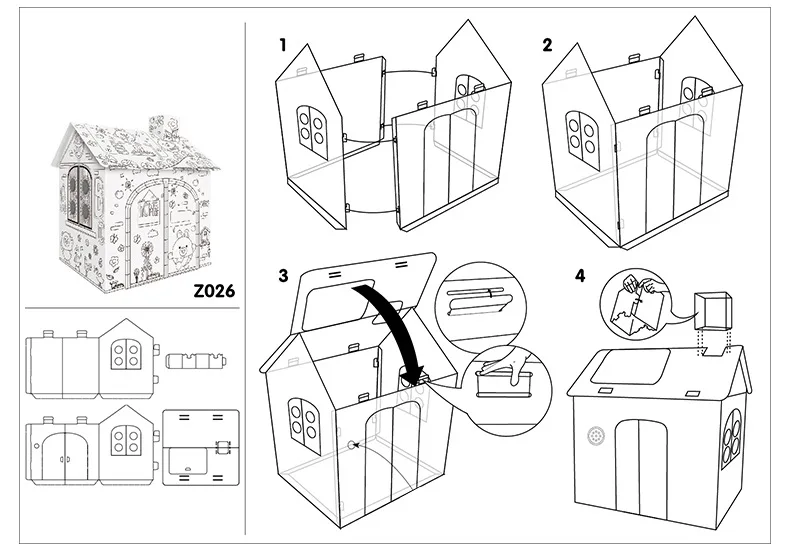 Z026

1

2

3

4