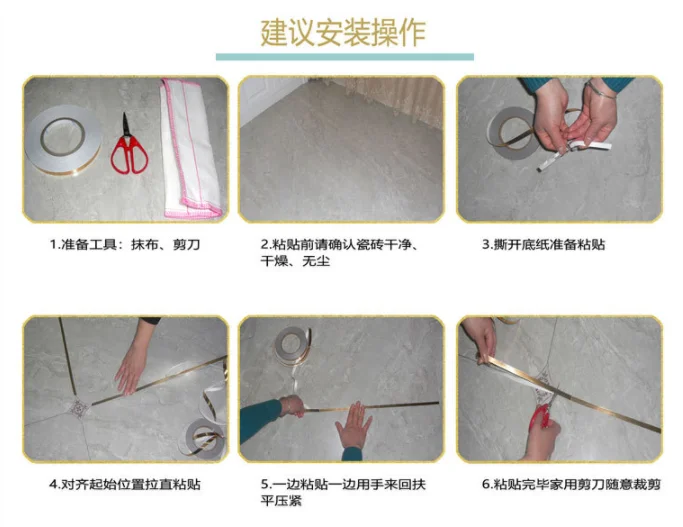 建议安装操作

1.准备工具：抹布、剪刀

2.粘贴前请确认瓷砖干净、干燥、无尘

3.撕开底纸准备粘贴

4.对齐起始位置拉直粘贴

5.一边粘贴一边用手来回扶平压紧

6.粘贴完毕家用剪刀随意裁剪