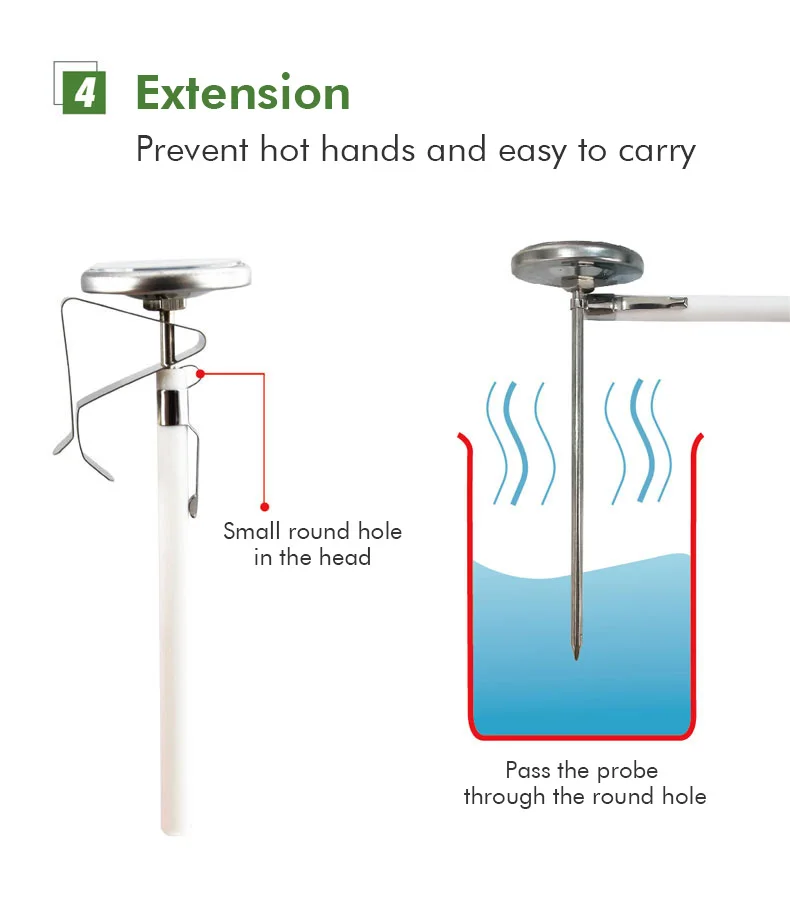 4 Extension

Prevent hot hands and easy to carry

Small round hole in the head

Pass the probe through the round hole