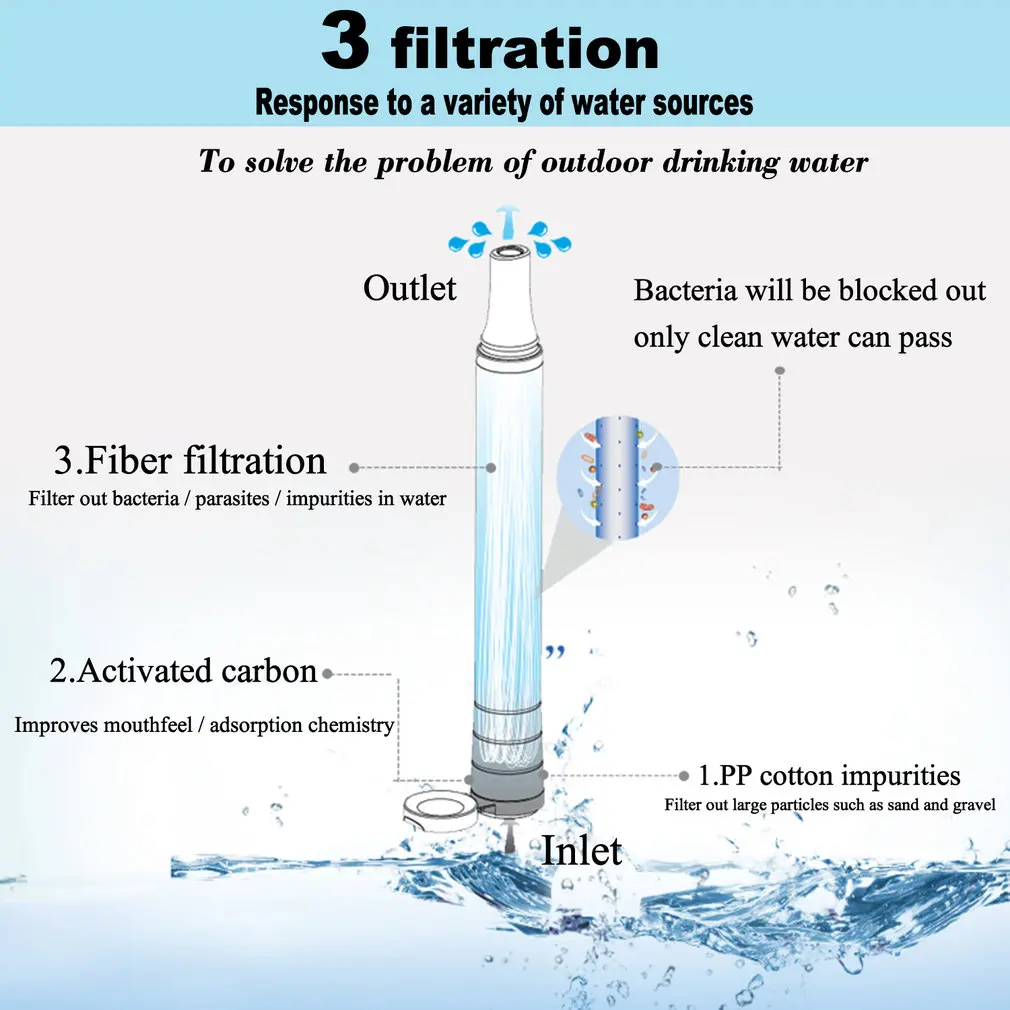 3 filtration
Response to a variety of water sources

To solve the problem of outdoor drinking water

Outlet

Bacteria will be blocked out only clean water can pass

3.Fiber filtration
Filter out bacteria / parasites / impurities in water

2.Activated carbon
Improves mouthfeel / adsorption chemistry

1.PP cotton impurities
Filter out large particles such as sand and gravel

Inlet