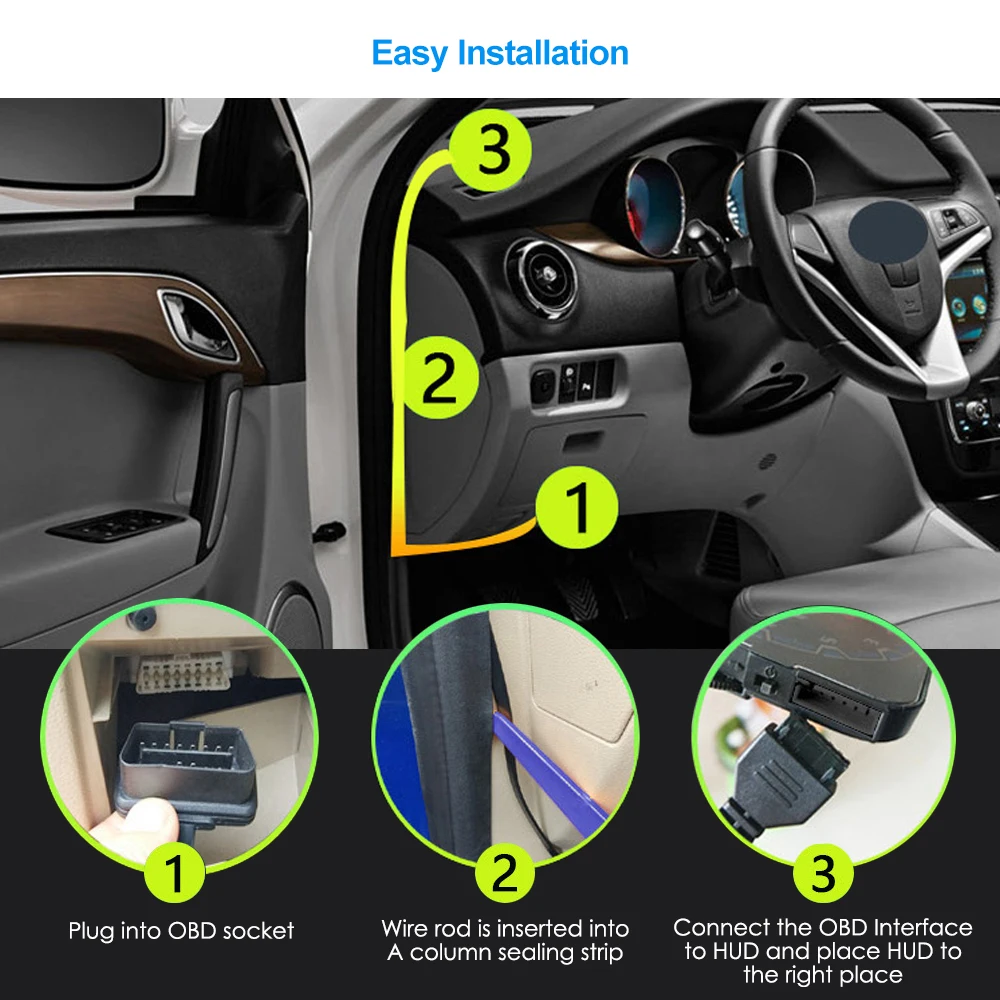 Easy Installation

3

2

1

1

Plug into OBD socket

2

Wire rod is inserted into A column sealing strip

3

Connect the OBD Interface to HUD and place HUD to the right place