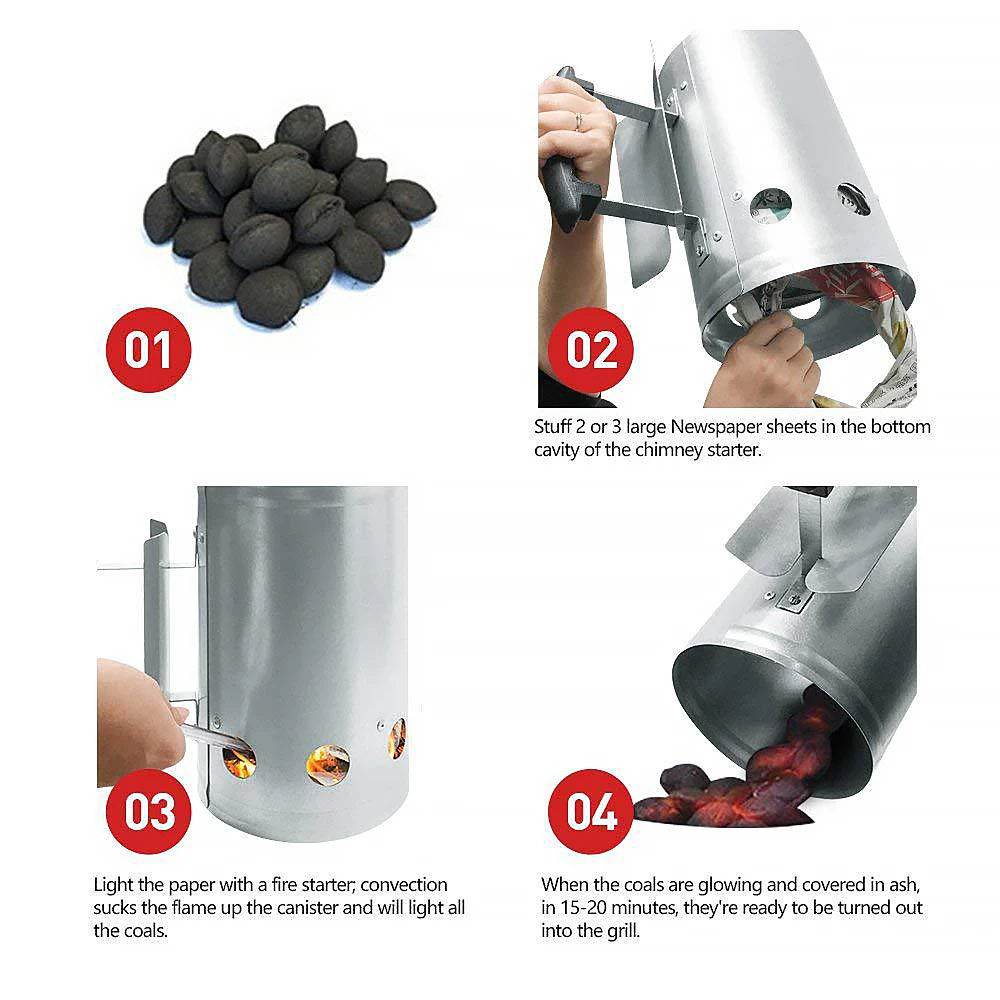 01

02

Stuff 2 or 3 large Newspaper sheets in the bottom cavity of the chimney starter.

03

Light the paper with a fire starter; convection sucks the flame up the canister and will light all the coals.

04

When the coals are glowing and covered in ash, in 15-20 minutes, they're ready to be turned out into the grill.