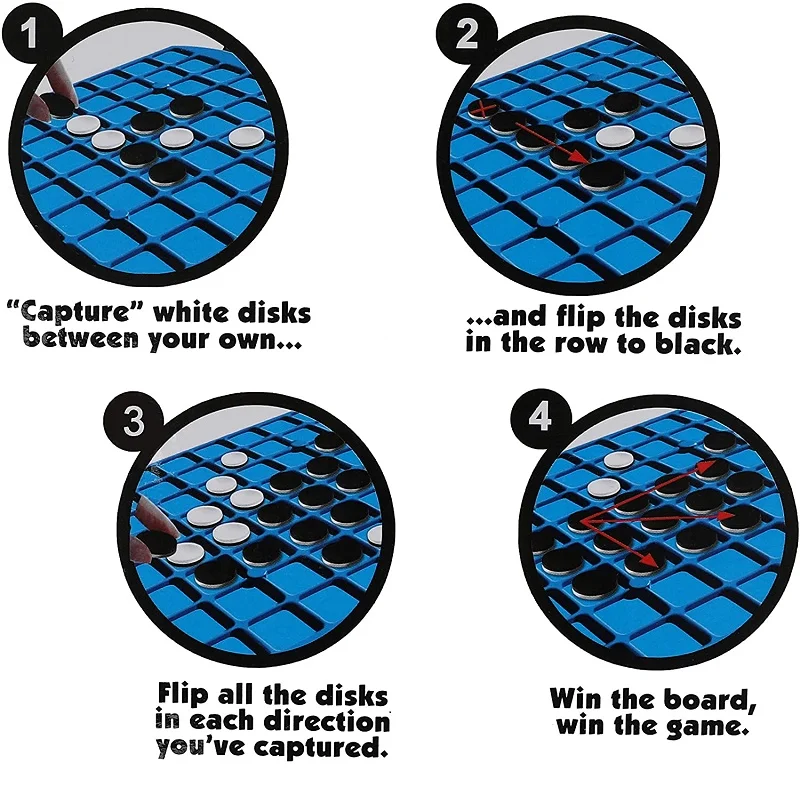 1

"Capture" white disks between your own...

2

...and flip the disks in the row to black.

3

Flip all the disks in each direction you've captured.

4

Win the board, win the game.