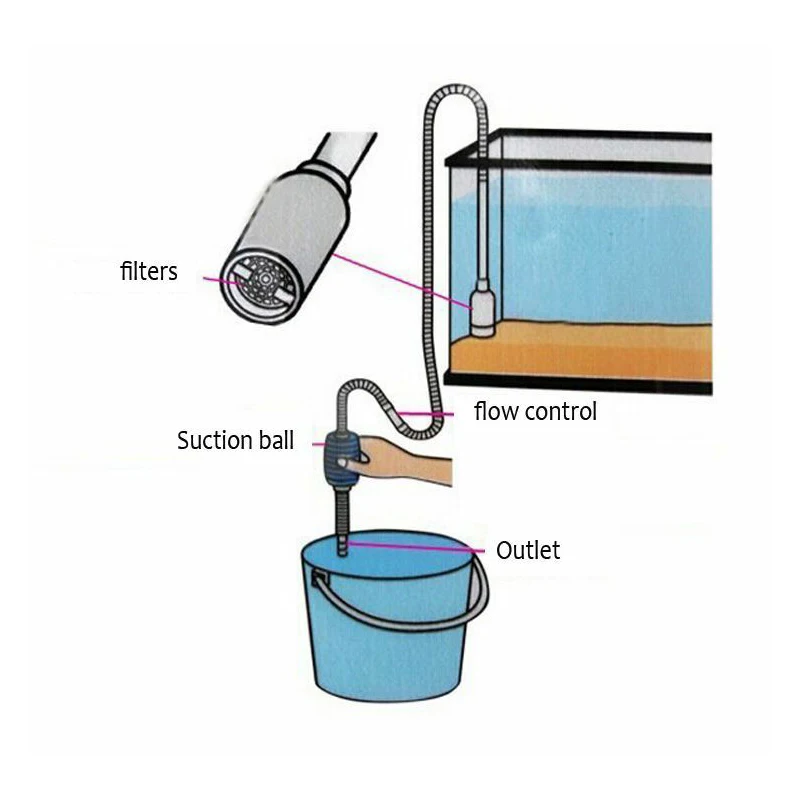 filters

flow control

Suction ball

Outlet