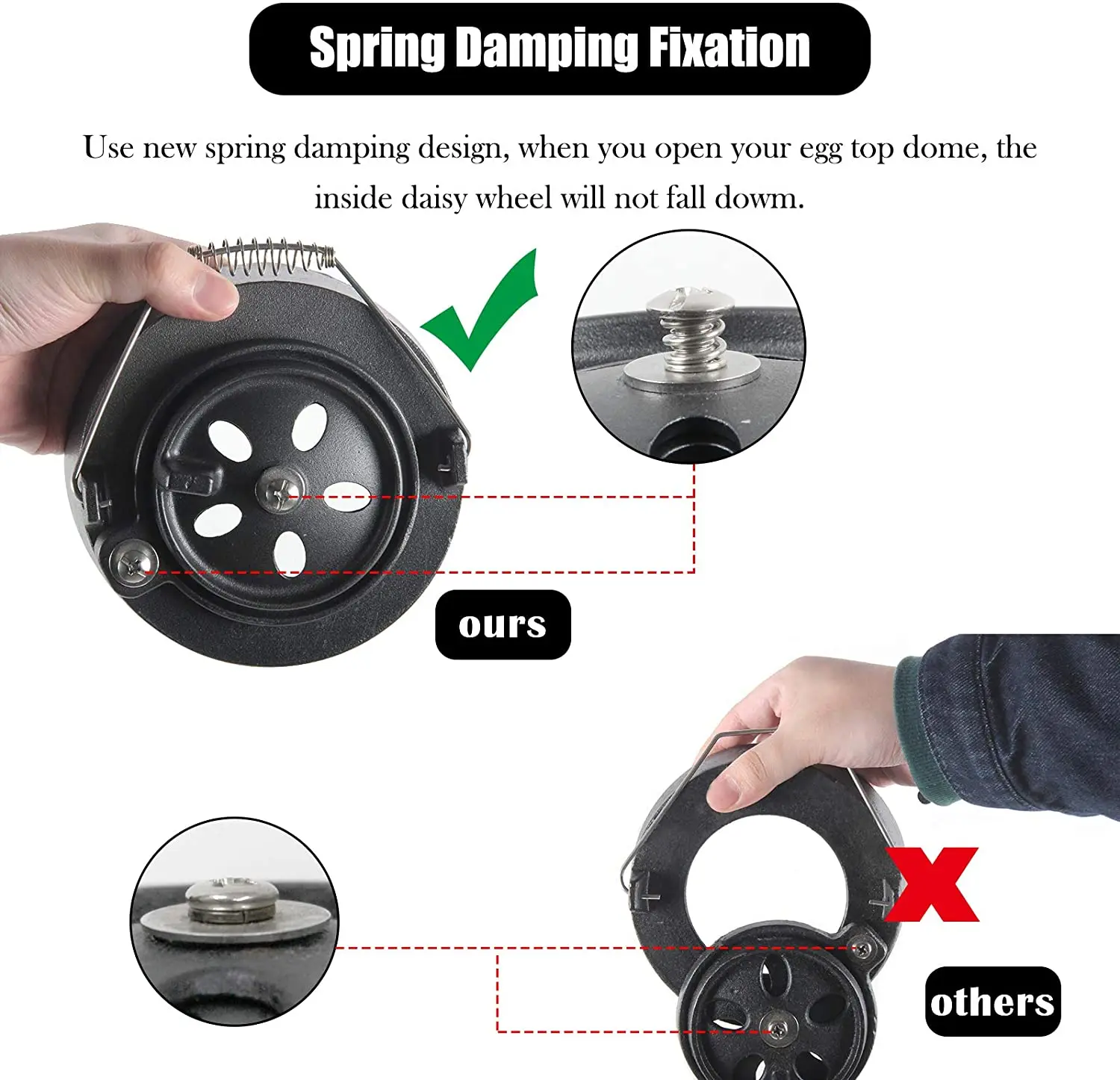 Spring Damping Fixation

Use new spring damping design, when you open your egg top dome, the inside daisy wheel will not fall dowm.

ours

others