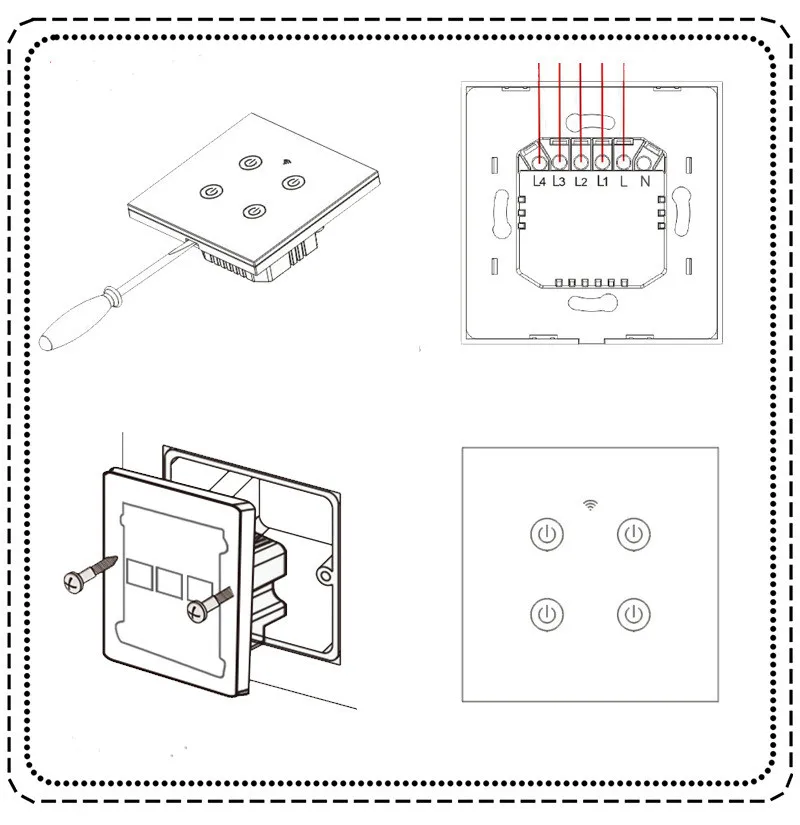 L4 L3 L2 L1 L N