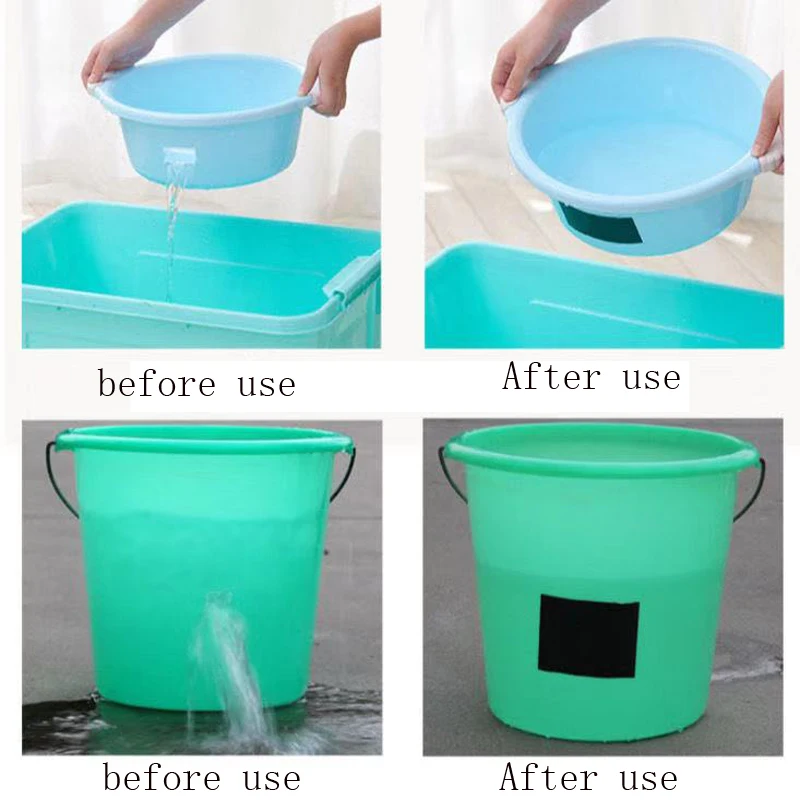 before use

After use

before use

After use