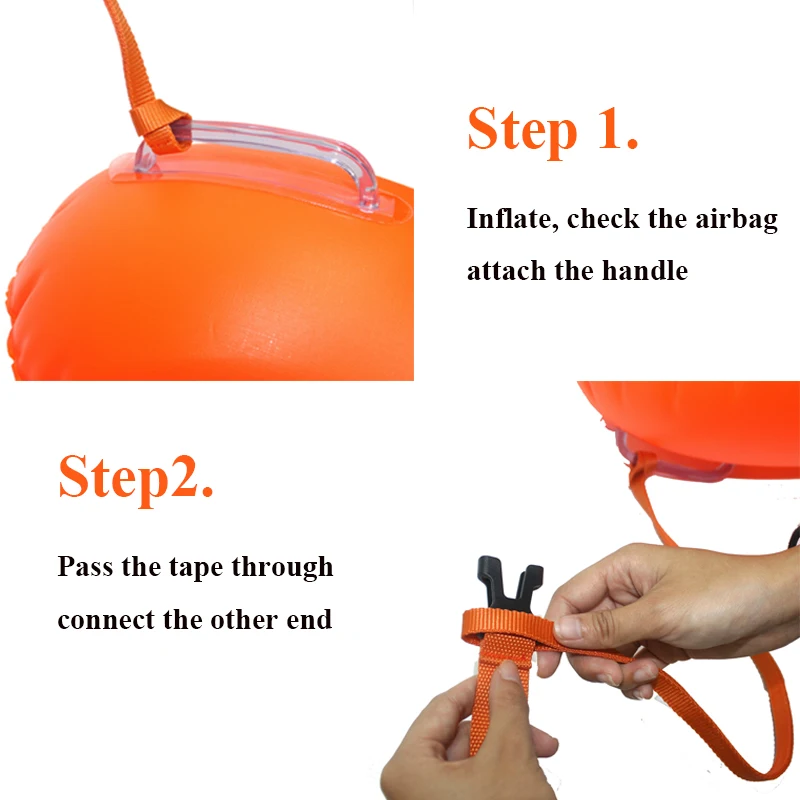 Step 1.

Inflate, check the airbag attach the handle

Step2.

Pass the tape through connect the other end