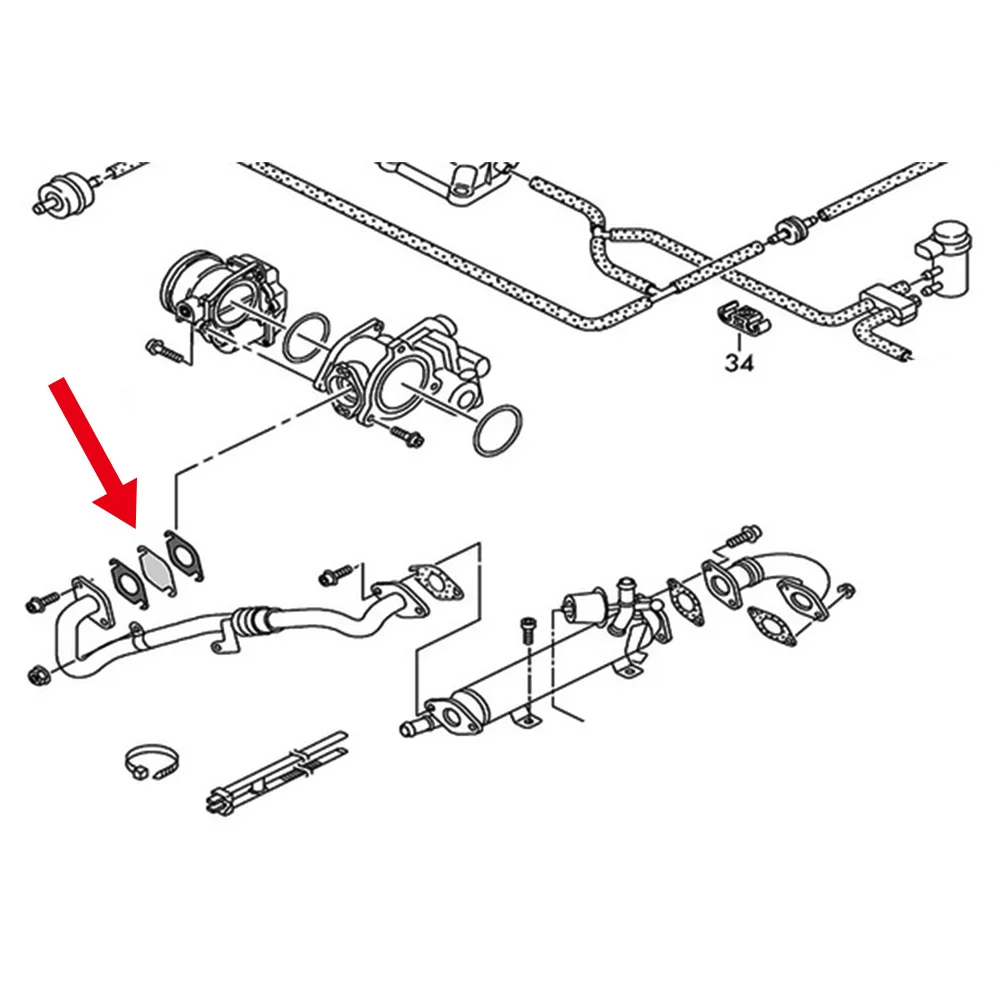 34