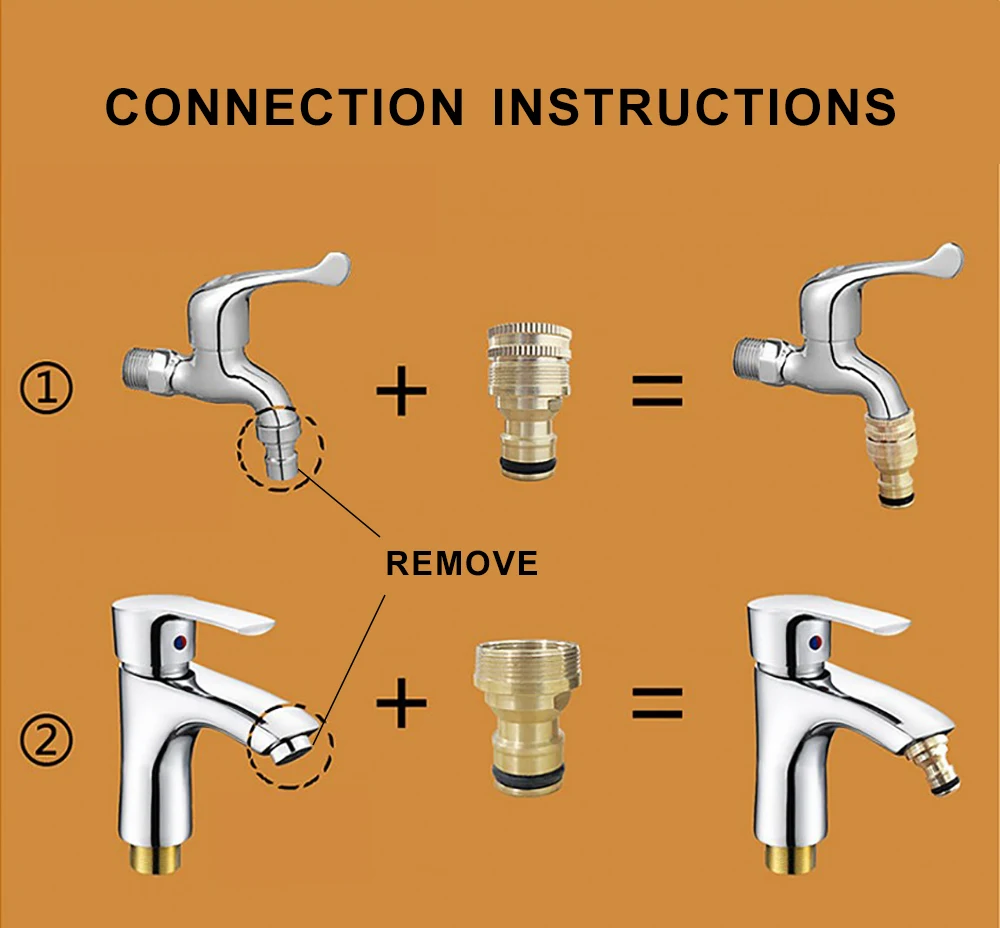 CONNECTION INSTRUCTIONS

① + =

REMOVE

② + =