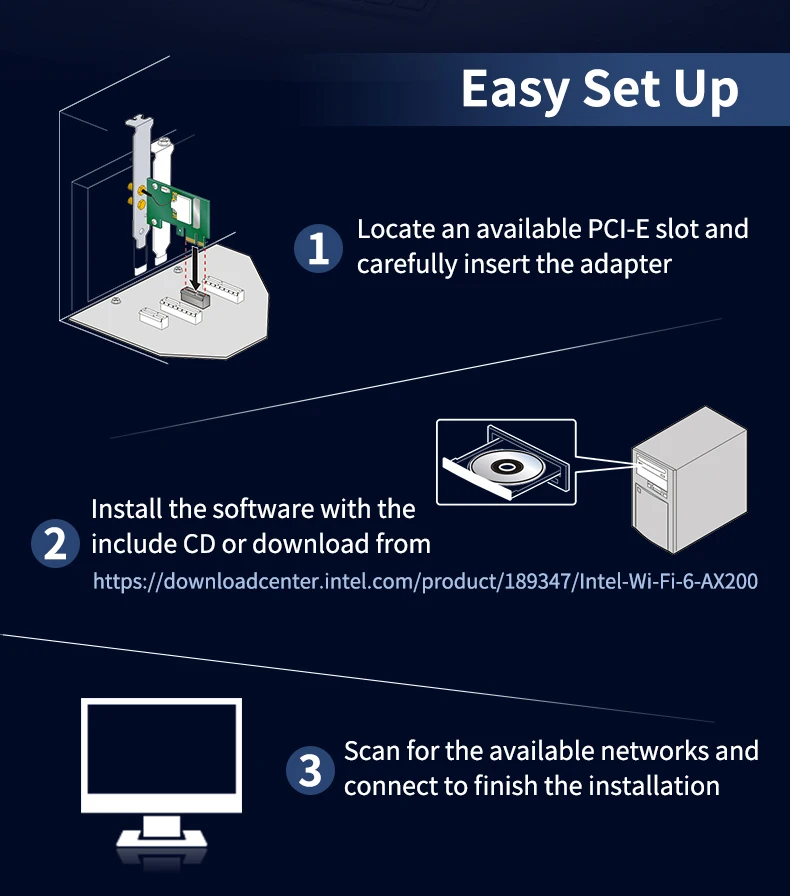 Easy Set Up

1 Locate an available PCI-E slot and carefully insert the adapter

2 Install the software with the include CD or download from
https://downloadcenter.intel.com/product/189347/Intel-Wi-Fi-6-AX200

3 Scan for the available networks and connect to finish the installation