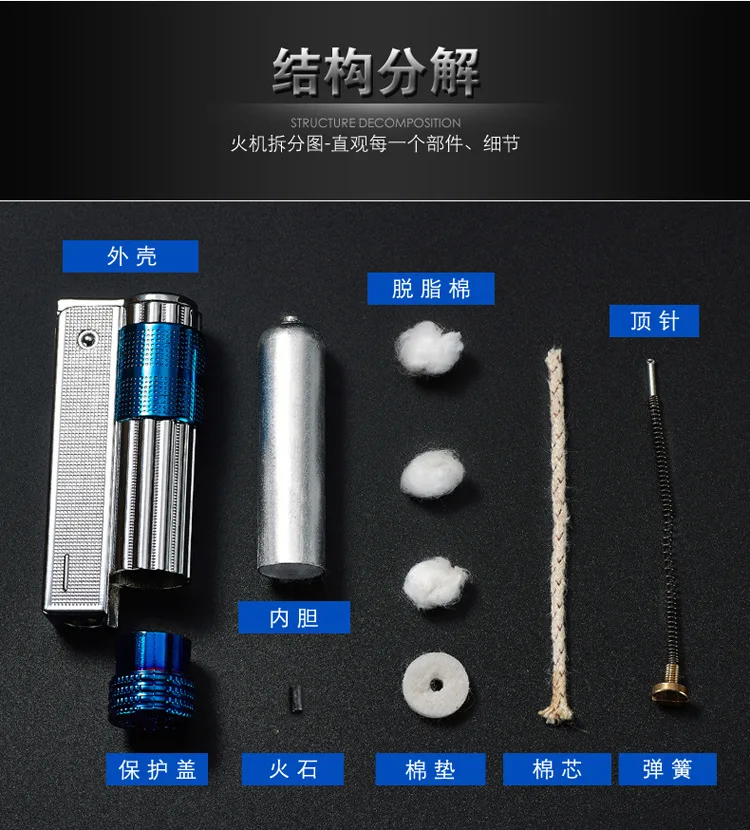 结构分解

STRUCTURE DECOMPOSITION

火机拆分图-直观每一个部件、细节

外壳

脱脂棉

顶针

内胆

保护盖

火石

棉垫

棉芯

弹簧