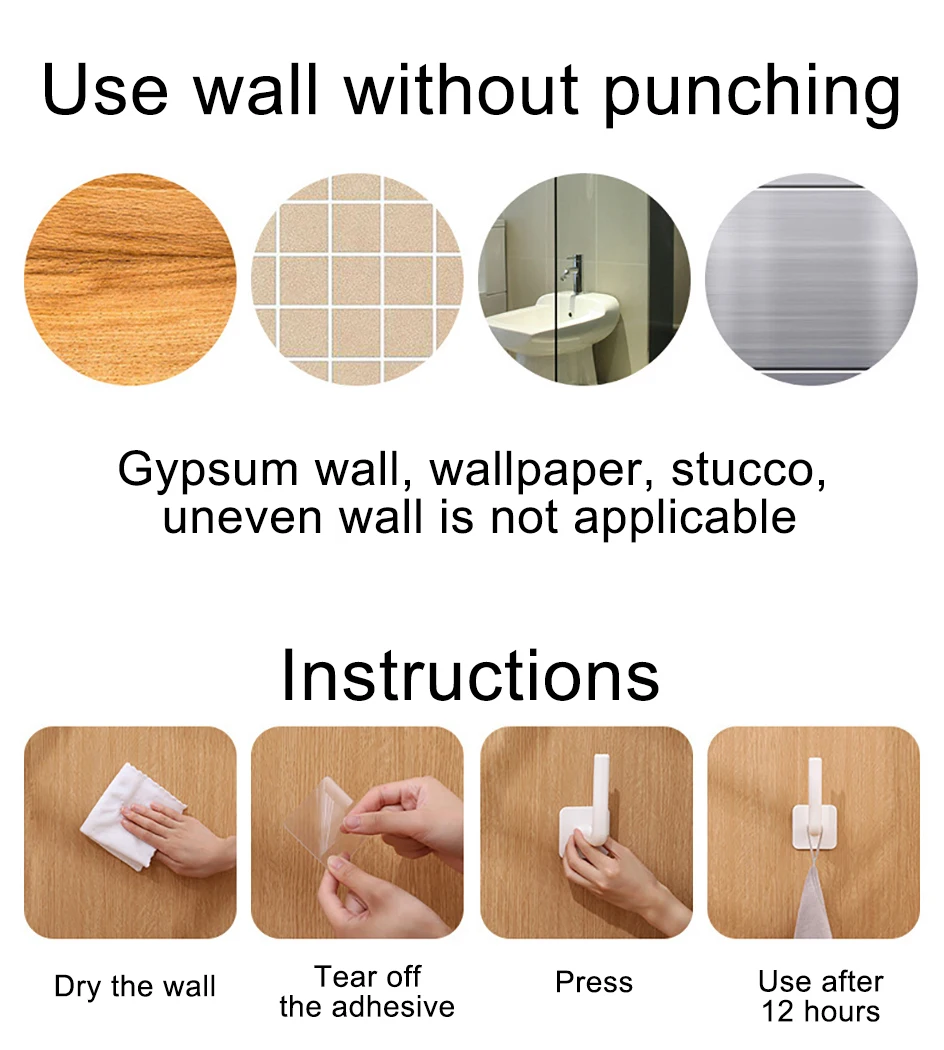 Use wall without punching

Gypsum wall, wallpaper, stucco, uneven wall is not applicable

Instructions

Dry the wall

Tear off the adhesive

Press

Use after 12 hours