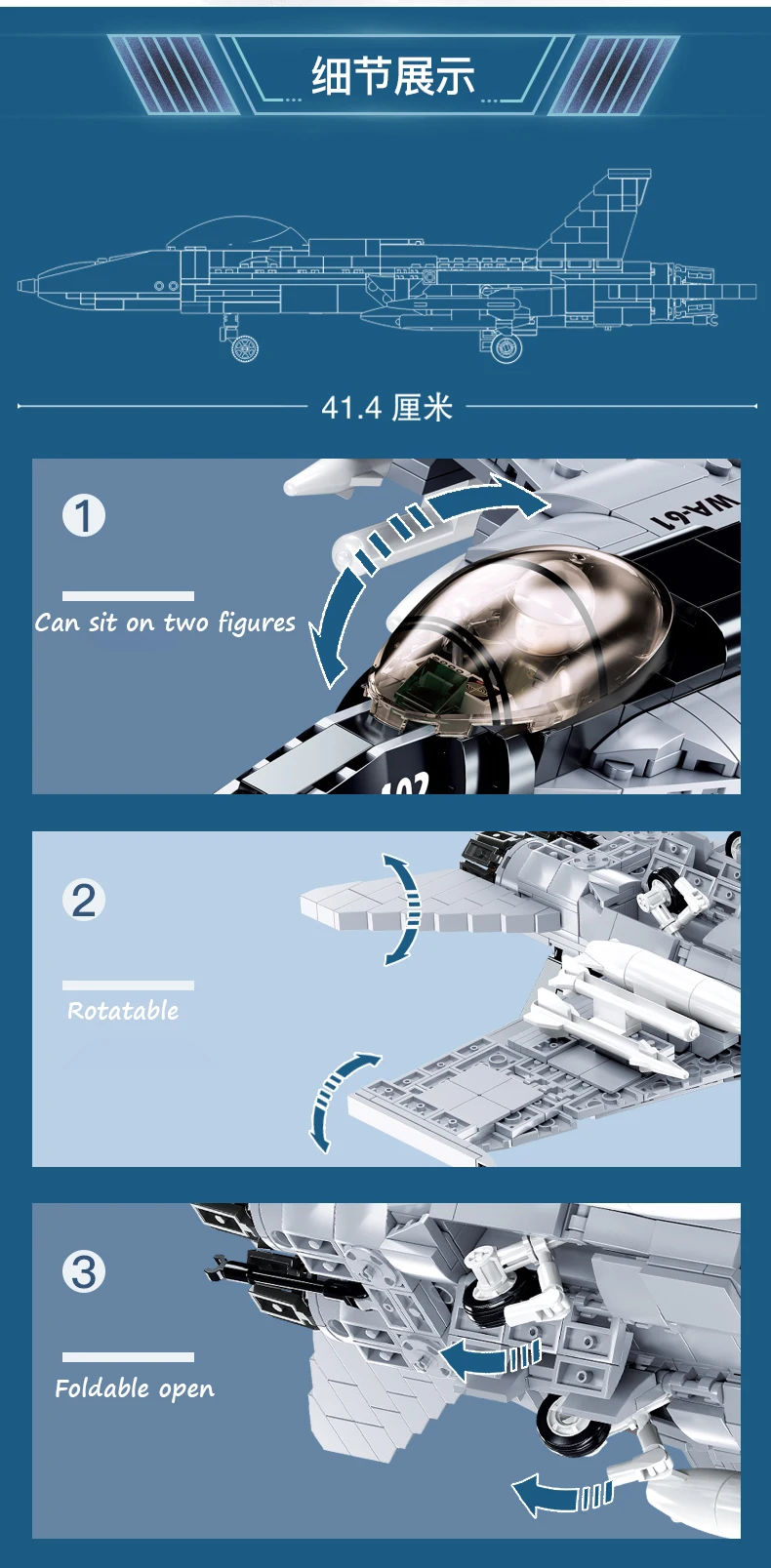 细节展示

41.4 厘米

1

Can sit on two figures

WA-61

102

2

Rotatable

3

Foldable open