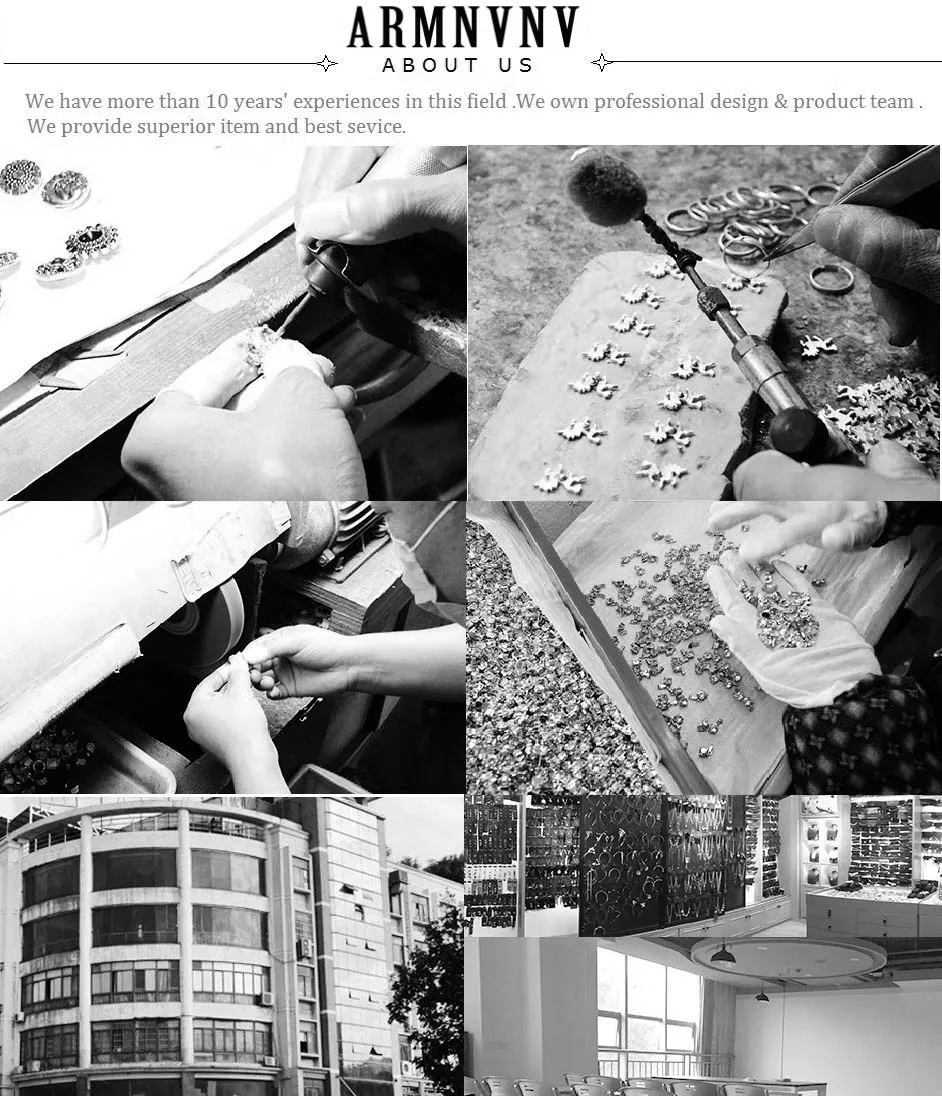 ARMNVNV
ABOUT US

We have more than 10 years' experiences in this field .We own professional design & product team . We provide superior item and best sevice.