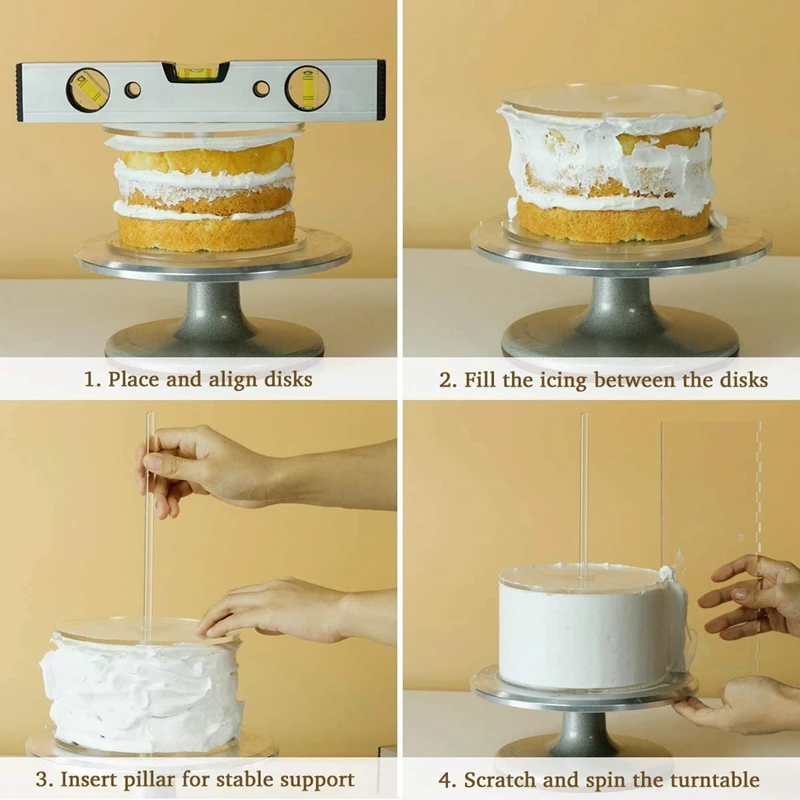 1. Place and align disks

2. Fill the icing between the disks

3. Insert pillar for stable support

4. Scratch and spin the turntable