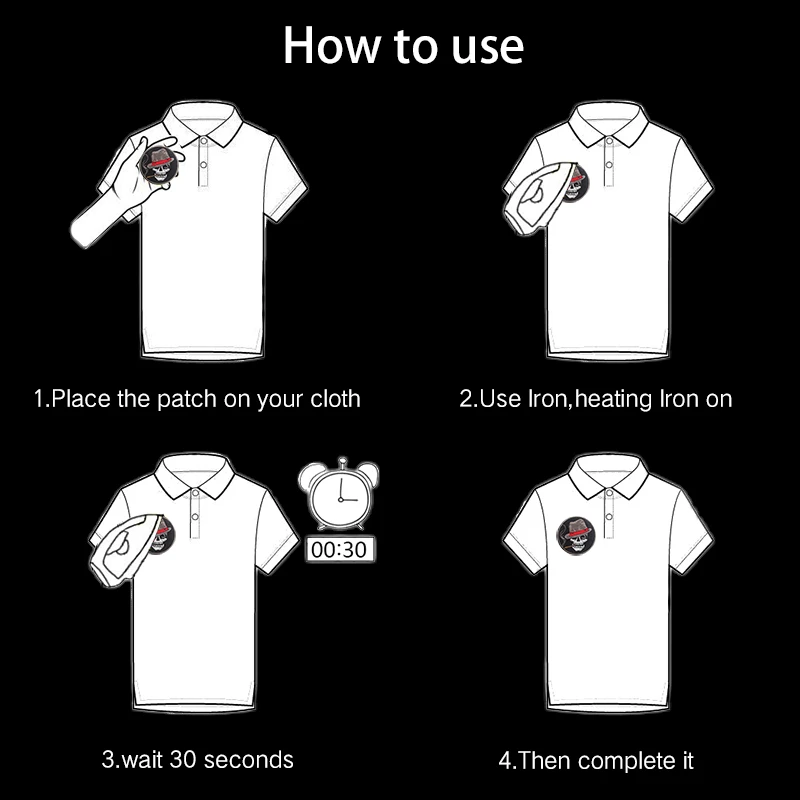 How to use

1.Place the patch on your cloth

2.Use Iron,heating Iron on

00:30

3.wait 30 seconds

4.Then complete it