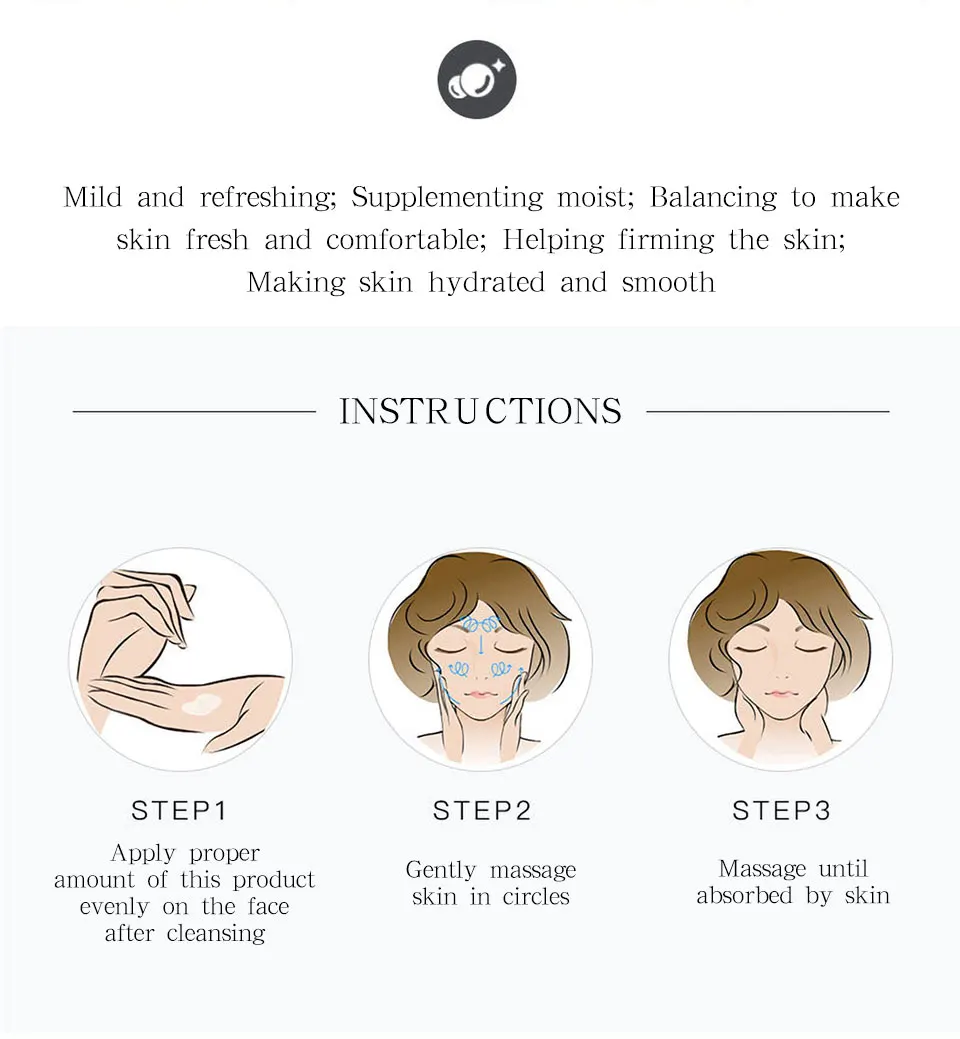 Mild and refreshing; Supplementing moist; Balancing to make skin fresh and comfortable; Helping firming the skin; Making skin hydrated and smooth

INSTRUCTIONS

STEP1

Apply proper amount of this product evenly on the face after cleansing

STEP2

Gently massage skin in circles

STEP3

Massage until absorbed by skin