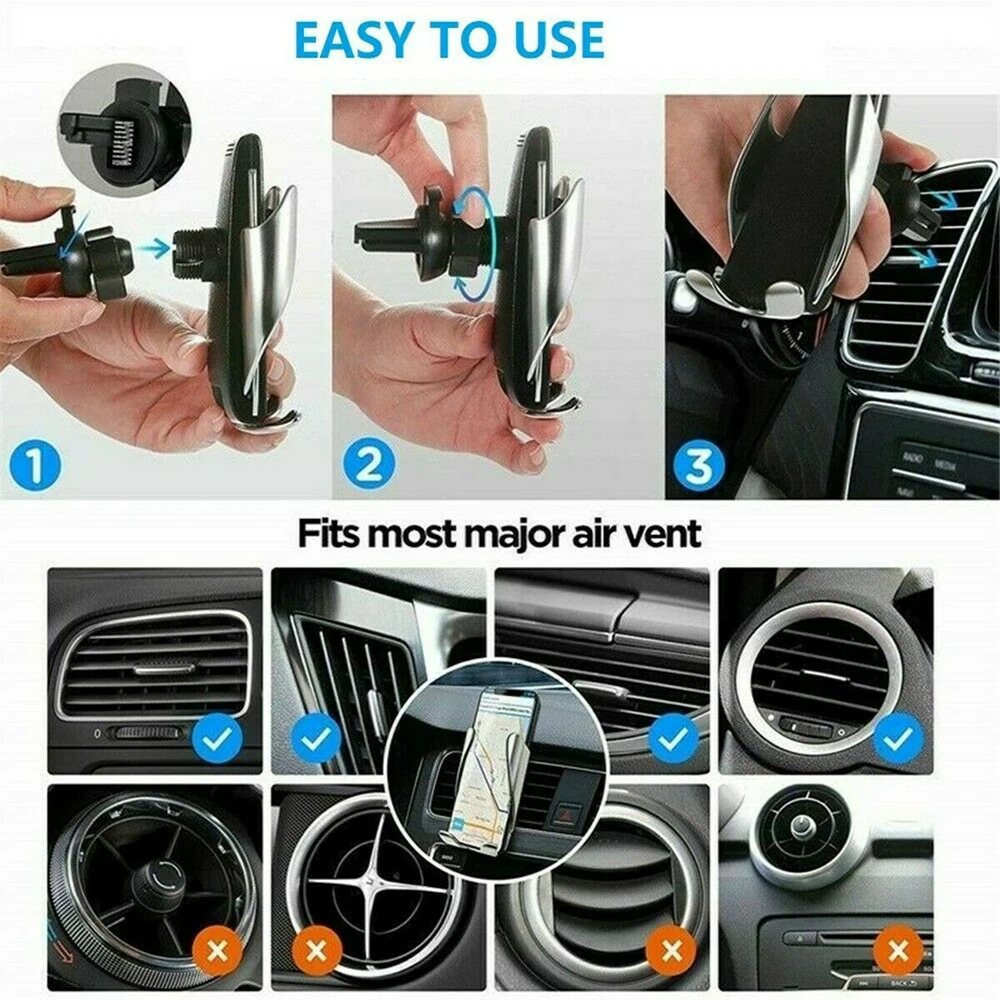 EASY TO USE

1

2

3

RADIO MEDIA

Fits most major air vent

BACK