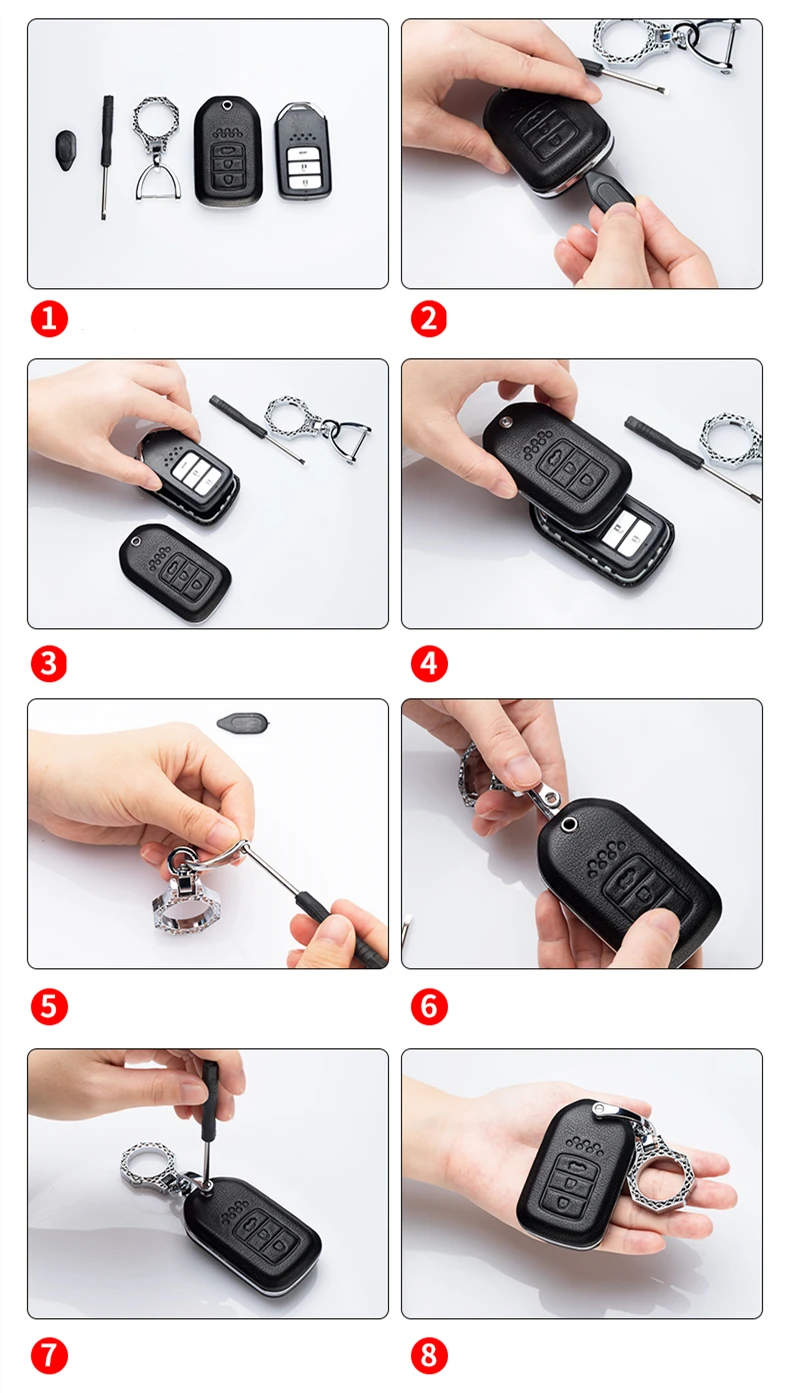 1

2

3

4

5

6

7

8