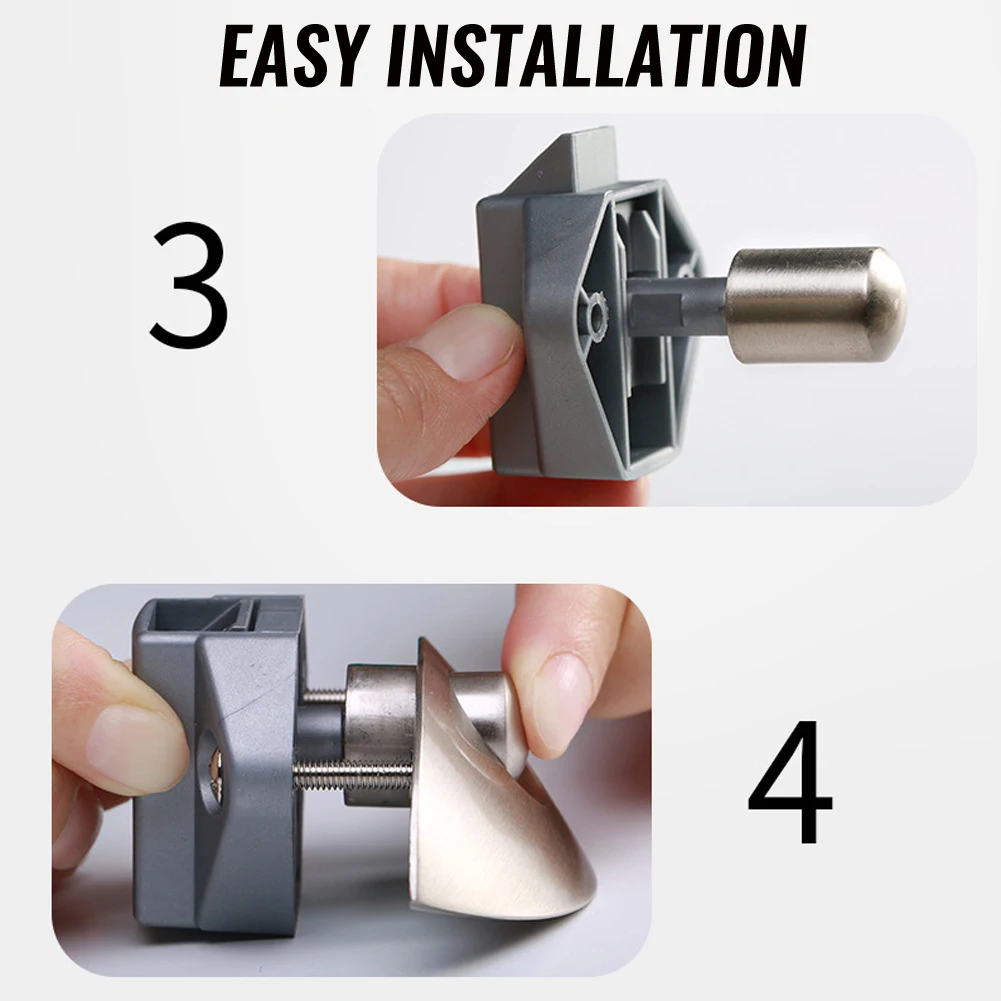 EASY INSTALLATION

3

4