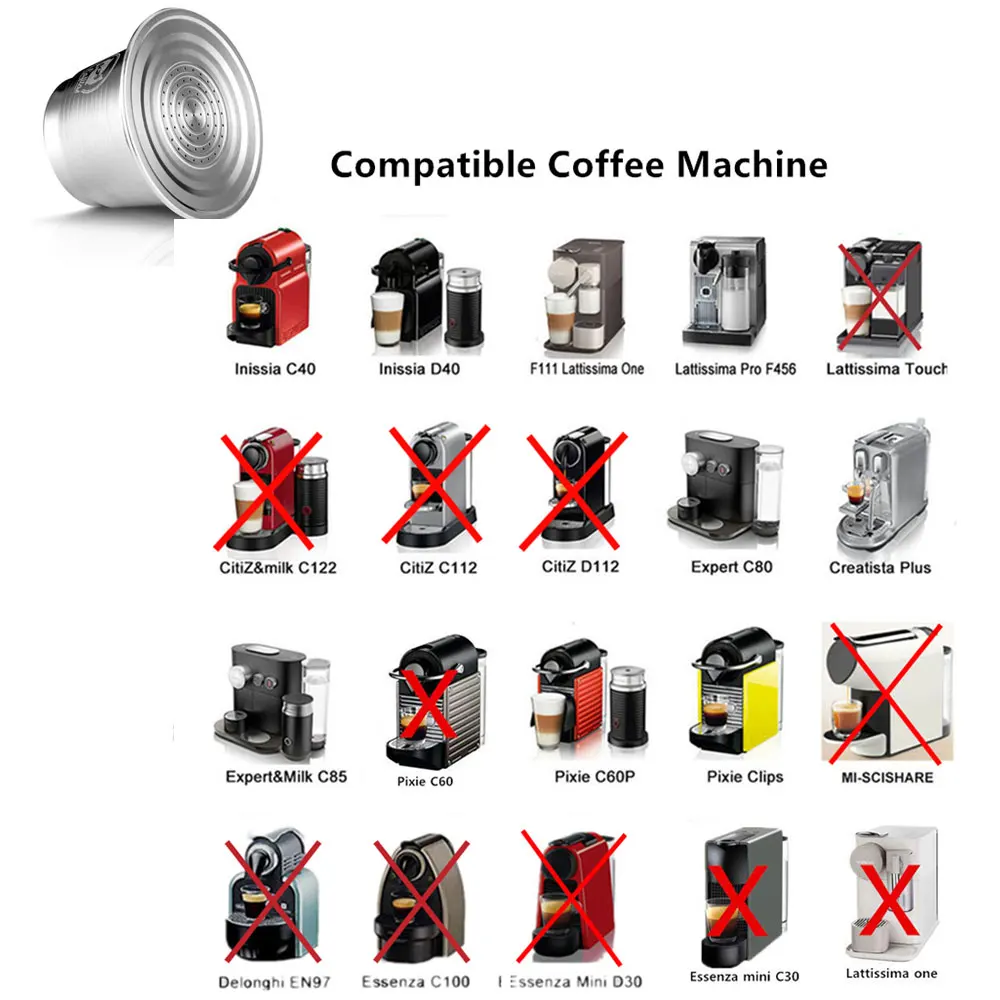 Compatible Coffee Machine

Inissia C40

Inissia D40

F111 Lattissima One

Lattissima Pro F456

Lattissima Touch

CitiZ&milk C122

CitiZ C112

CitiZ D112

Expert C80

Creatista Plus

Expert&Milk C85

Pixie C60

Pixie C60P

Pixie Clips

MI-SCISHARE

Delonghi EN97

Essenza C100

Essenza Mini D30

Essenza mini C30

Lattissima one