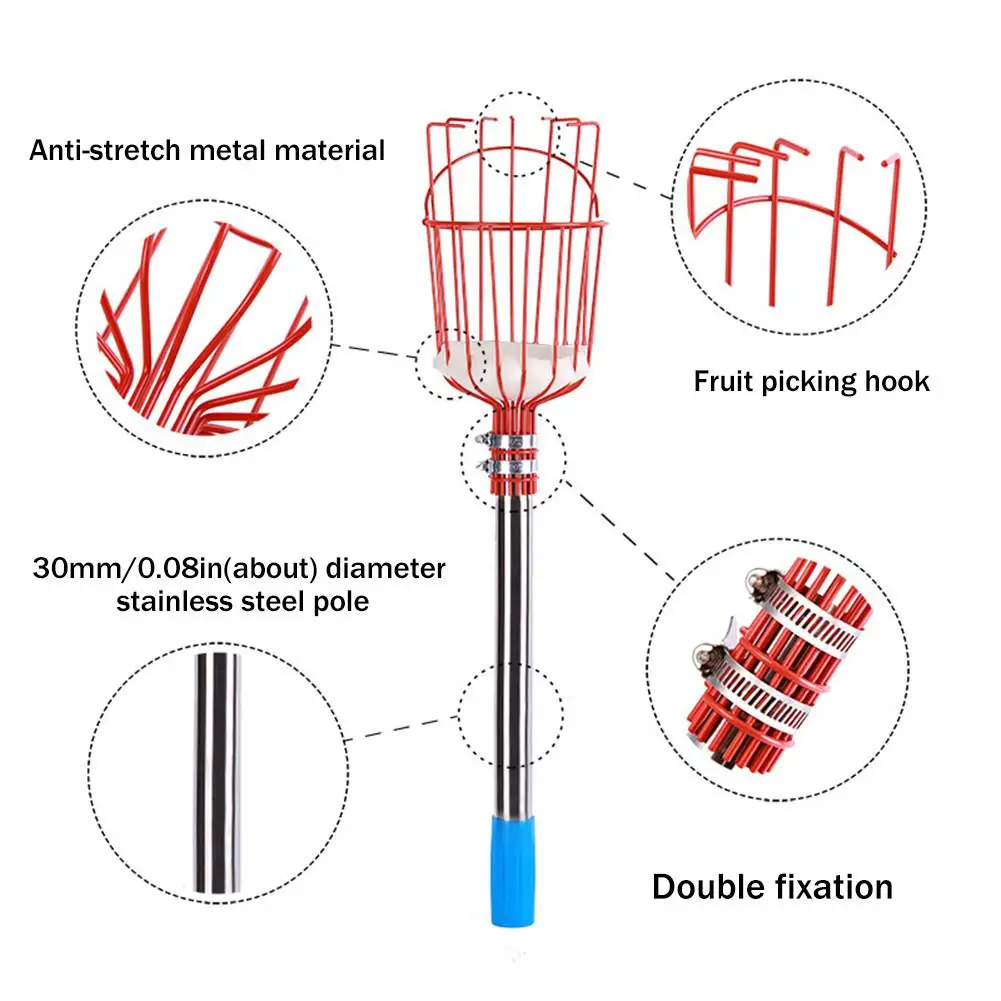 Anti-stretch metal material

Fruit picking hook

30mm/0.08in(about) diameter stainless steel pole

Double fixation