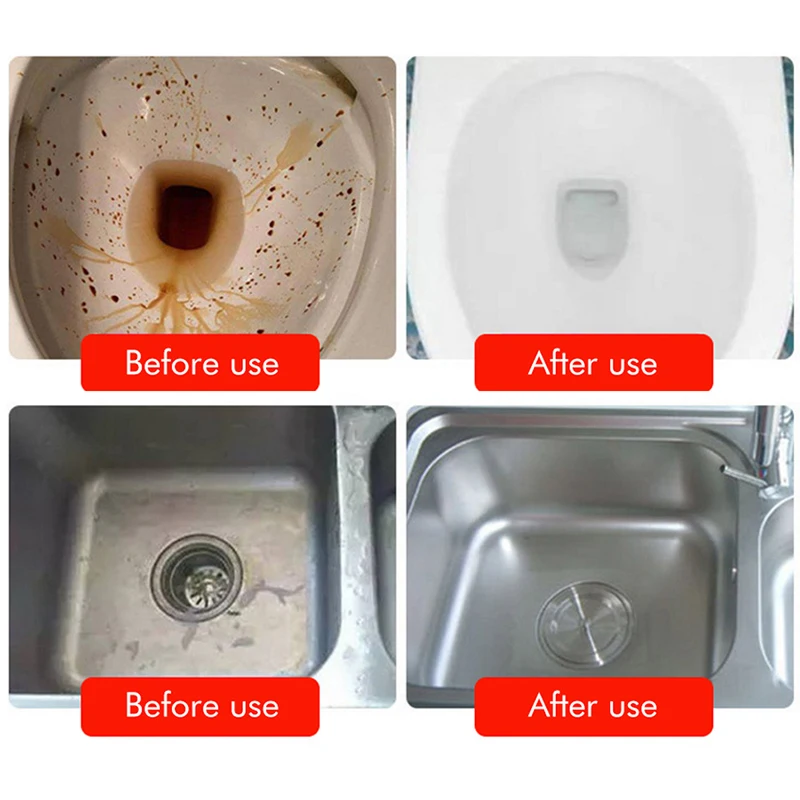 Before use

After use

Before use

After use