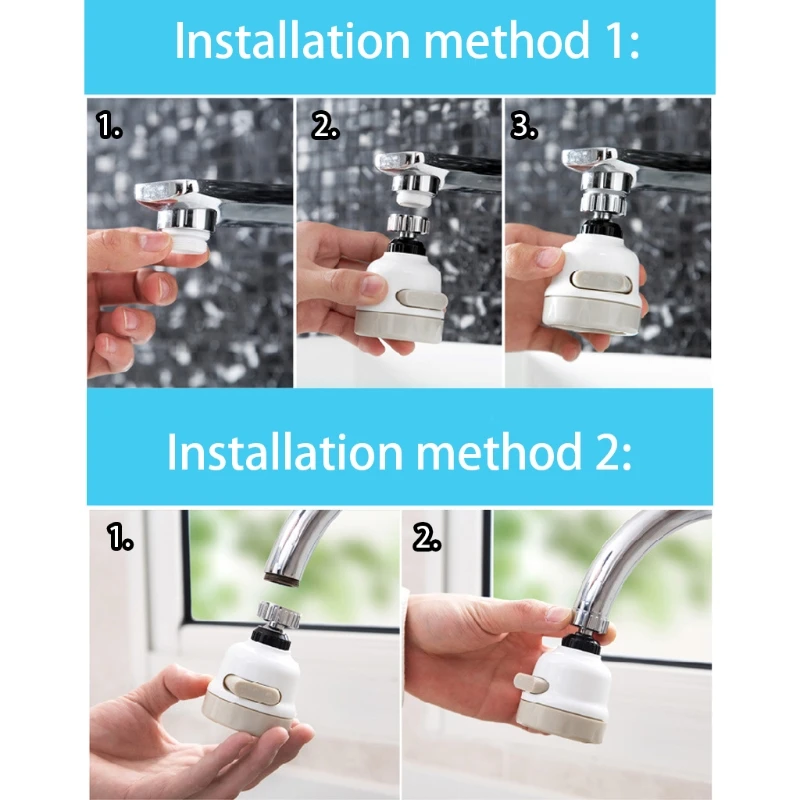 Installation method 1:

1.

2.

3.

Installation method 2:

1.

2.