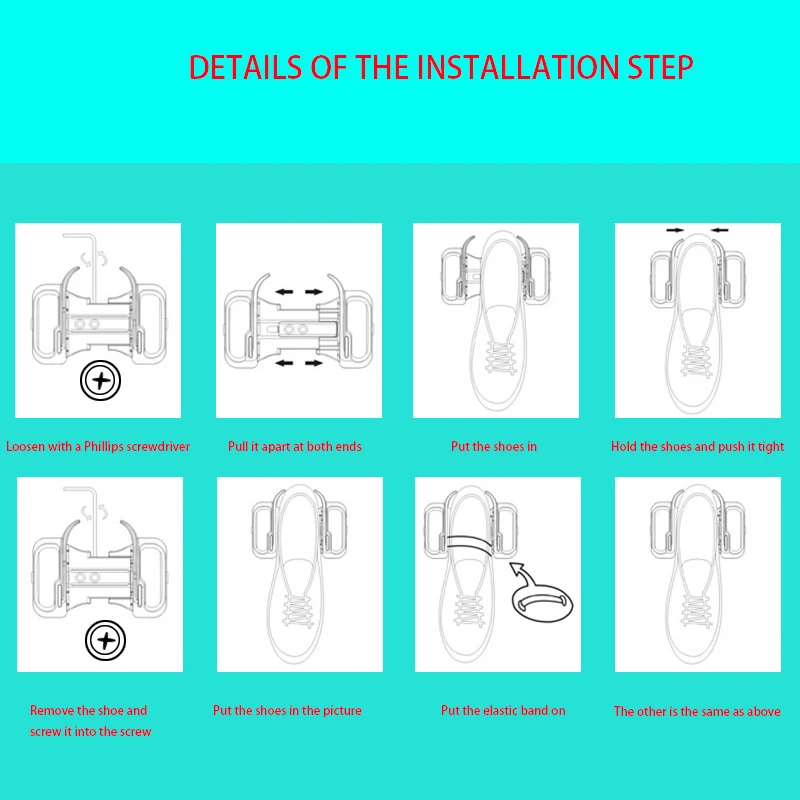 DETAILS OF THE INSTALLATION STEP

Loosen with a Phillips screwdriver

Pull it apart at both ends

Put the shoes in

Hold the shoes and push it tight

Remove the shoe and screw it into the screw

Put the shoes in the picture

Put the elastic band on

The other is the same as above