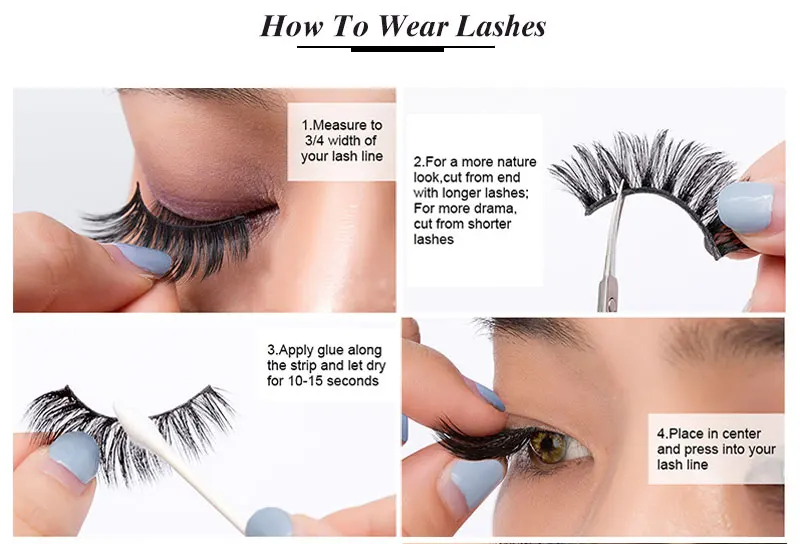 How To Wear Lashes

1.Measure to 3/4 width of your lash line

2.For a more nature look,cut from end with longer lashes; For more drama, cut from shorter lashes

3.Apply glue along the strip and let dry for 10-15 seconds

4.Place in center and press into your lash line