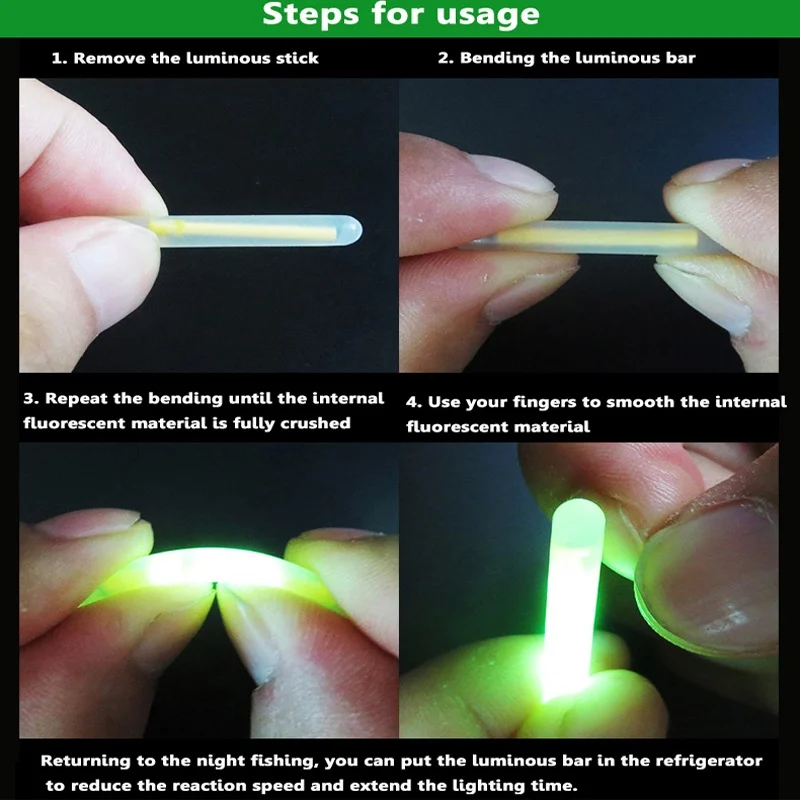 Steps for usage

1. Remove the luminous stick

2. Bending the luminous bar

3. Repeat the bending until the internal fluorescent material is fully crushed

4. Use your fingers to smooth the internal fluorescent material

Returning to the night fishing, you can put the luminous bar in the refrigerator to reduce the reaction speed and extend the lighting time.