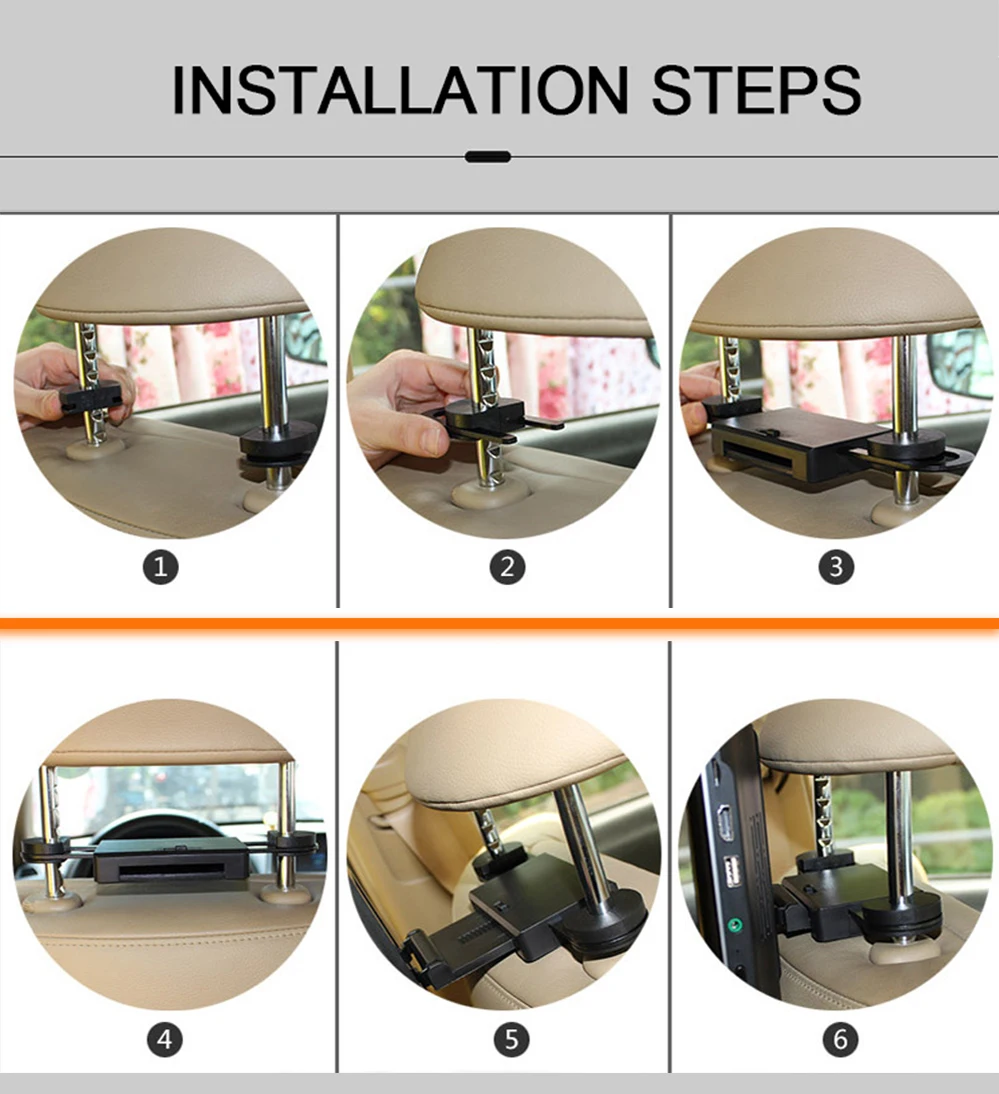 INSTALLATION STEPS

1

2

3

4

5

6