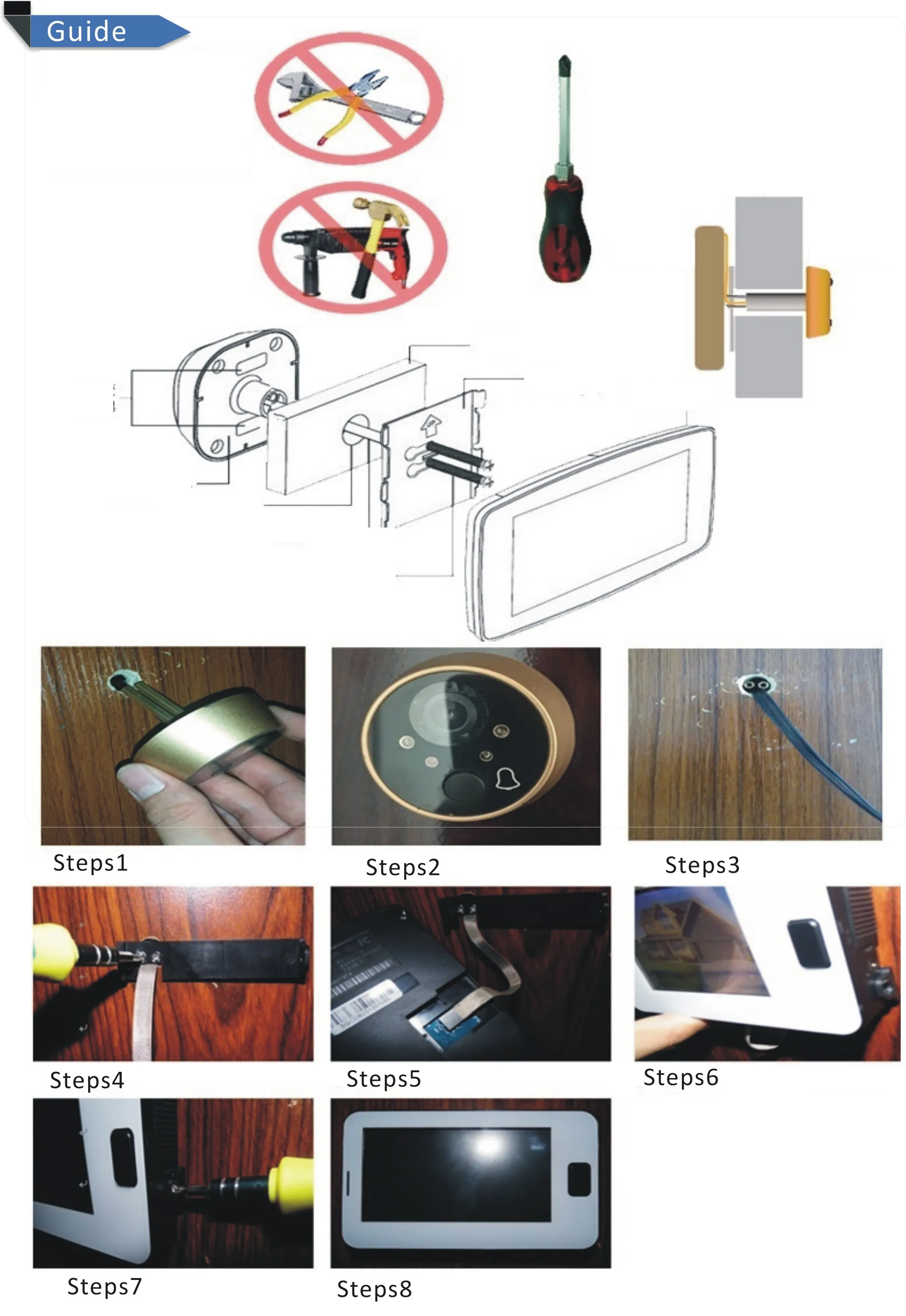 Guide

Steps1

Steps2

Steps3

Steps4

Steps5

Steps6

Steps7

Steps8