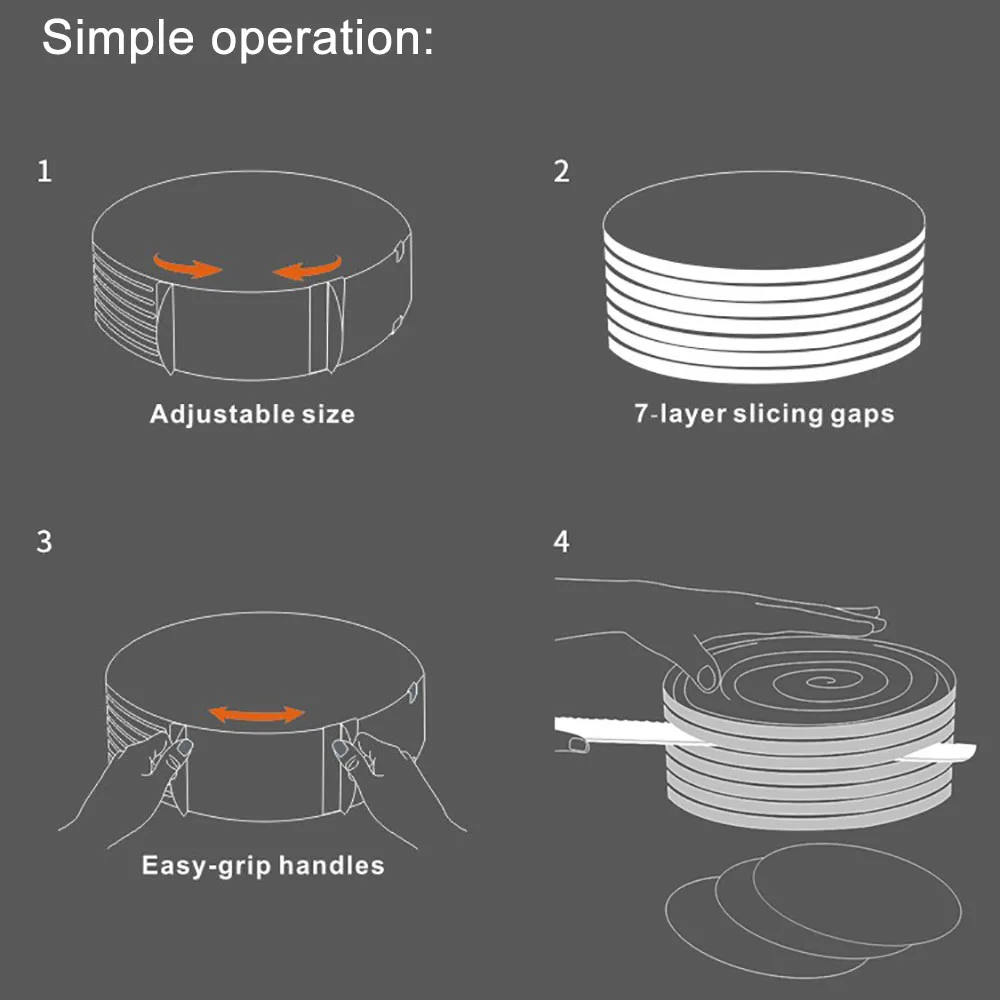 Simple operation:

1

Adjustable size

2

7-layer slicing gaps

3

Easy-grip handles

4