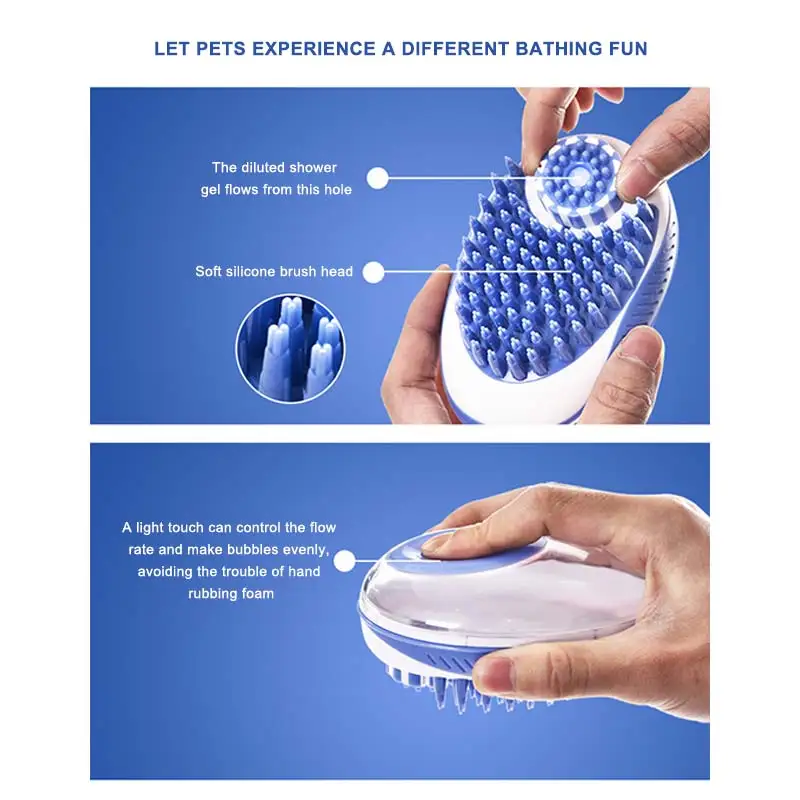 LET PETS EXPERIENCE A DIFFERENT BATHING FUN

The diluted shower gel flows from this hole

Soft silicone brush head

A light touch can control the flow rate and make bubbles evenly, avoiding the trouble of hand rubbing foam