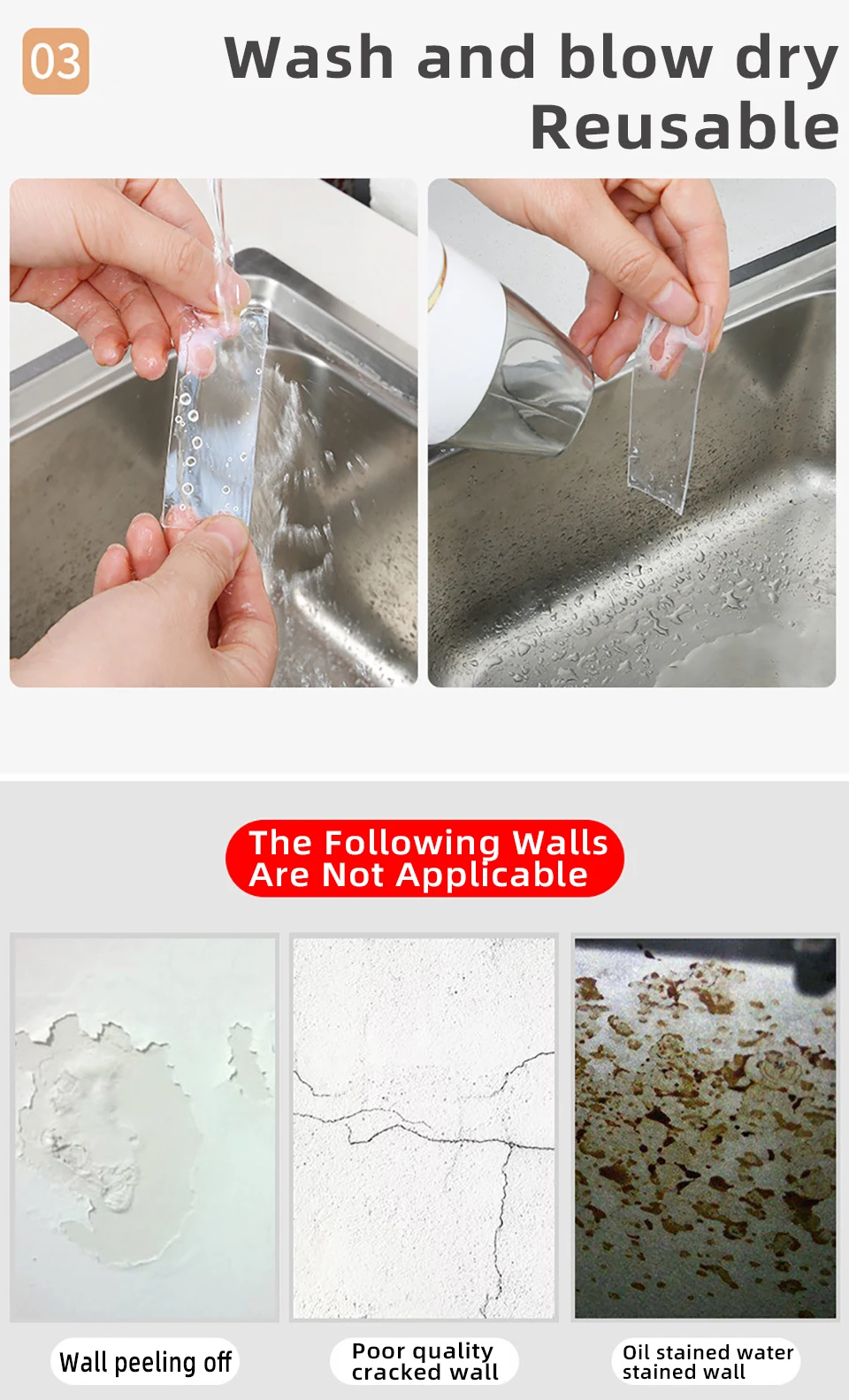 03

Wash and blow dry
Reusable

The Following Walls
Are Not Applicable

Wall peeling off

Poor quality
cracked wall

Oil stained water
stained wall