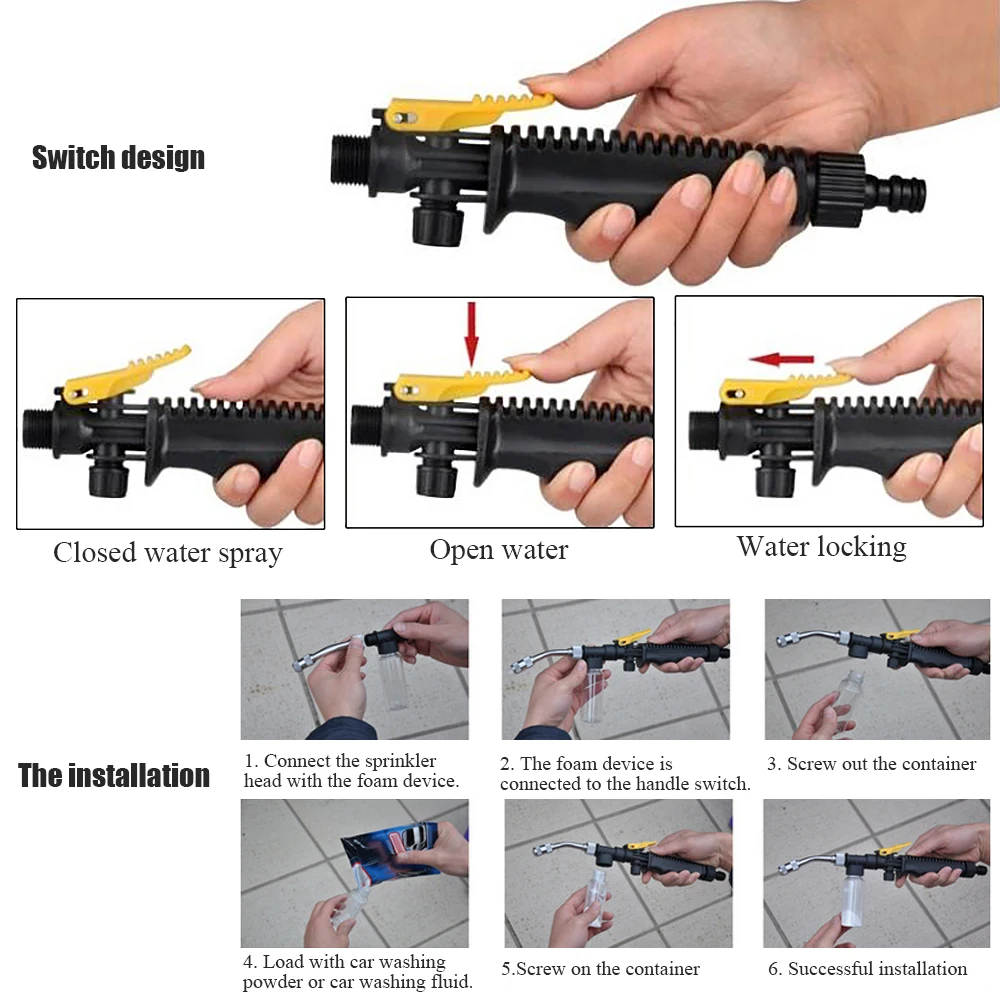 Switch design

Closed water spray

Open water

Water locking

The installation

1. Connect the sprinkler head with the foam device.

2. The foam device is connected to the handle switch.

3. Screw out the container

4. Load with car washing powder or car washing fluid.

5.Screw on the container

6. Successful installation