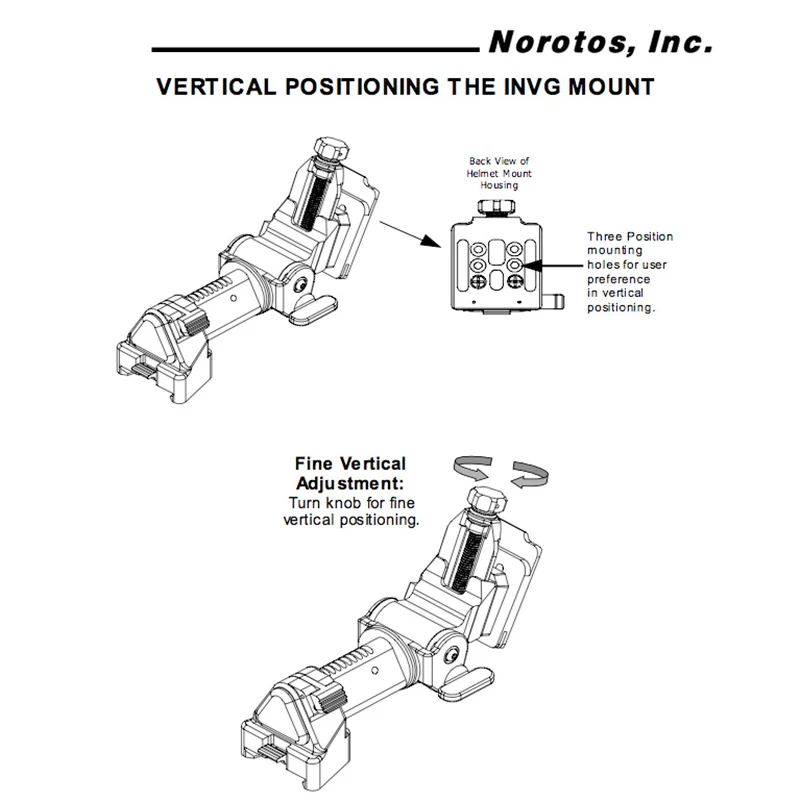 Norotos, Inc.

VERTICAL POSITIONING THE INVG MOUNT

Back View of Helmet Mount Housing

Three Position mounting holes for user preference in vertical positioning.

Fine Vertical Adjustment:
Turn knob for fine vertical positioning.