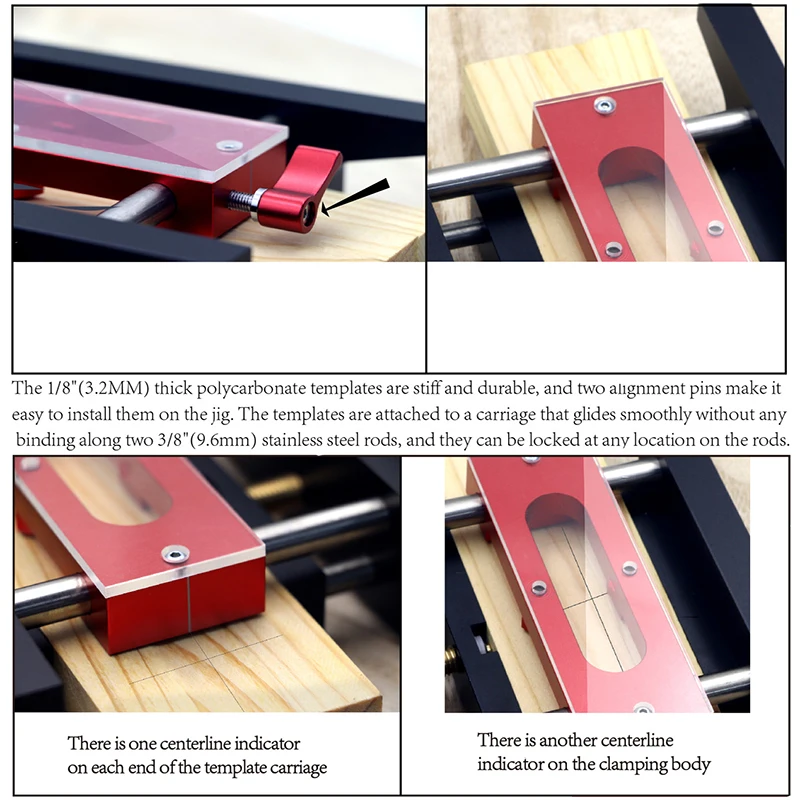 The 1/8"(3.2MM) thick polycarbonate templates are stiff and durable, and two alignment pins make it easy to install them on the jig. The templates are attached to a carriage that glides smoothly without any binding along two 3/8"(9.6mm) stainless steel rods, and they can be locked at any location on the rods.

There is one centerline indicator on each end of the template carriage

There is another centerline indicator on the clamping body