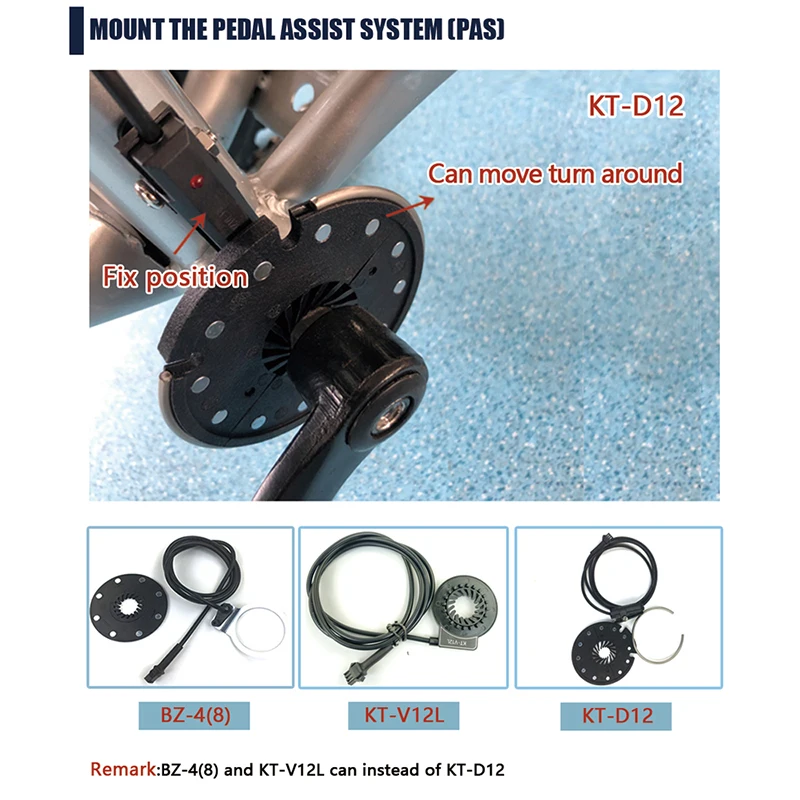 MOUNT THE PEDAL ASSIST SYSTEM (PAS)

KT-D12

Can move turn around

Fix position

KT-V12L

BZ-4(8)

KT-V12L

KT-D12

Remark:BZ-4(8) and KT-V12L can instead of KT-D12