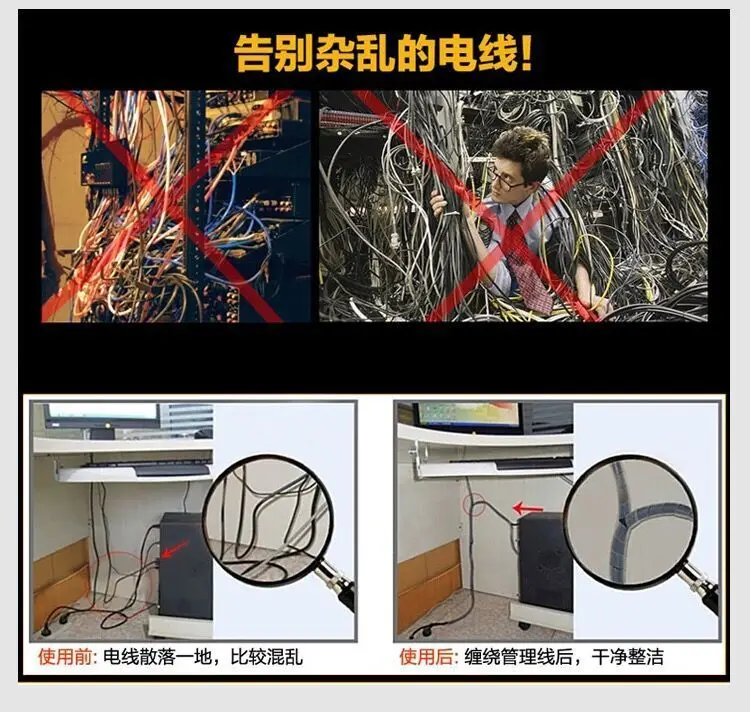 告别杂乱的电线!

使用前: 电线散落一地，比较混乱

使用后: 缠绕管理线后，干净整洁