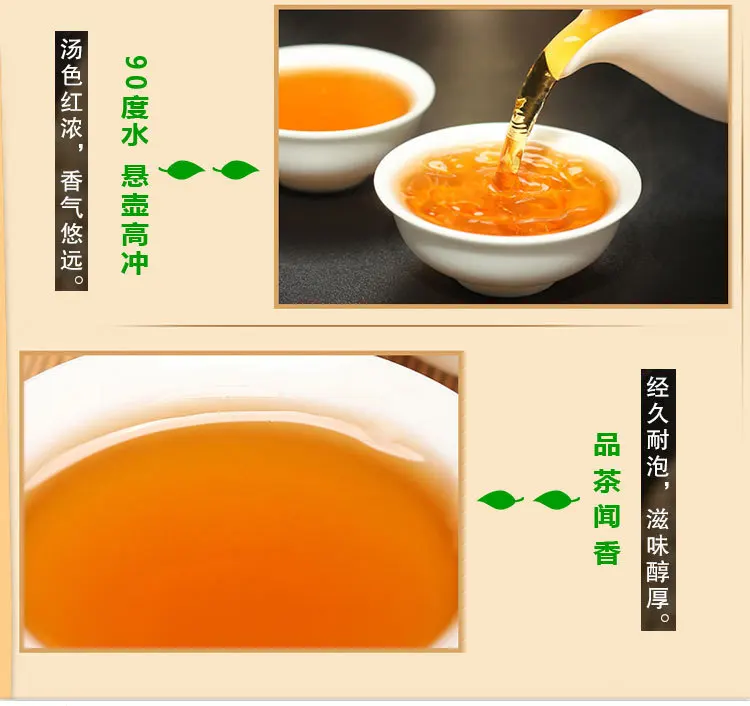 汤色红浓，香气悠远。

90度水 悬壶高冲

品茶闻香

经久耐泡，滋味醇厚。