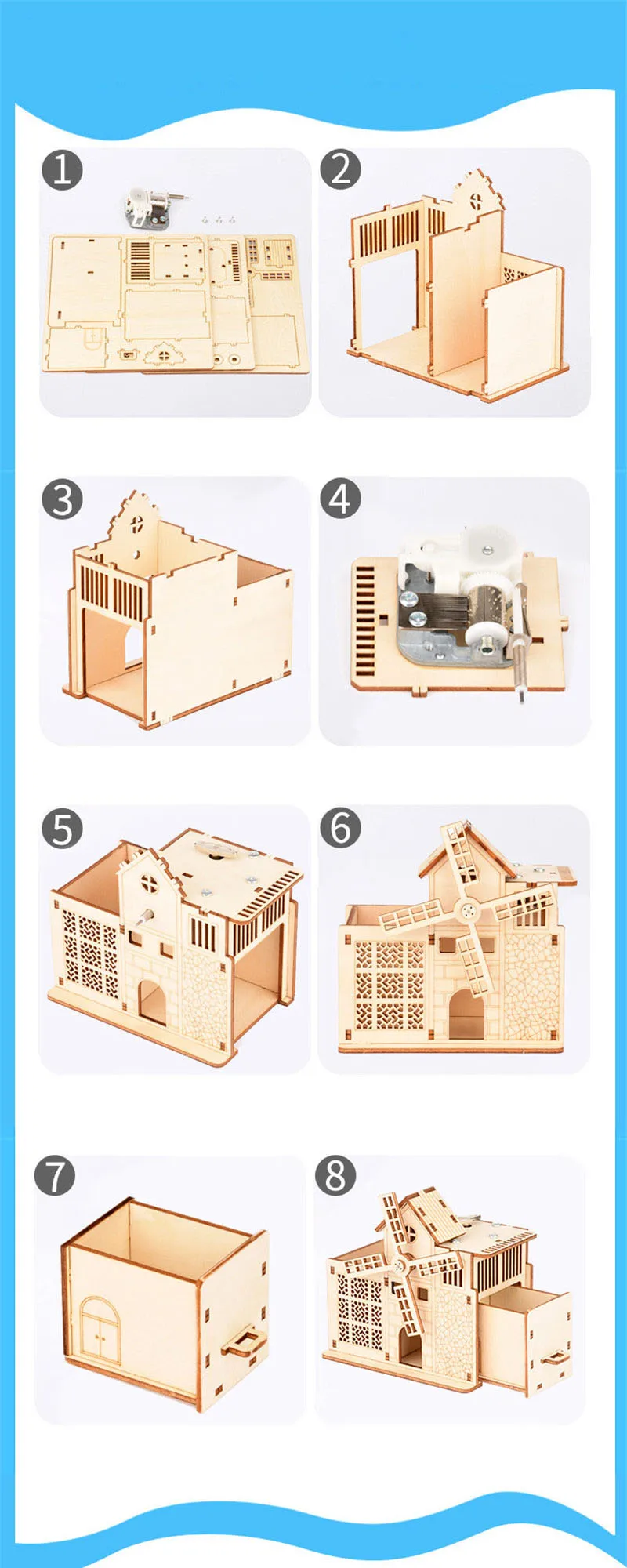 1
2
3
4
5
6
7
8