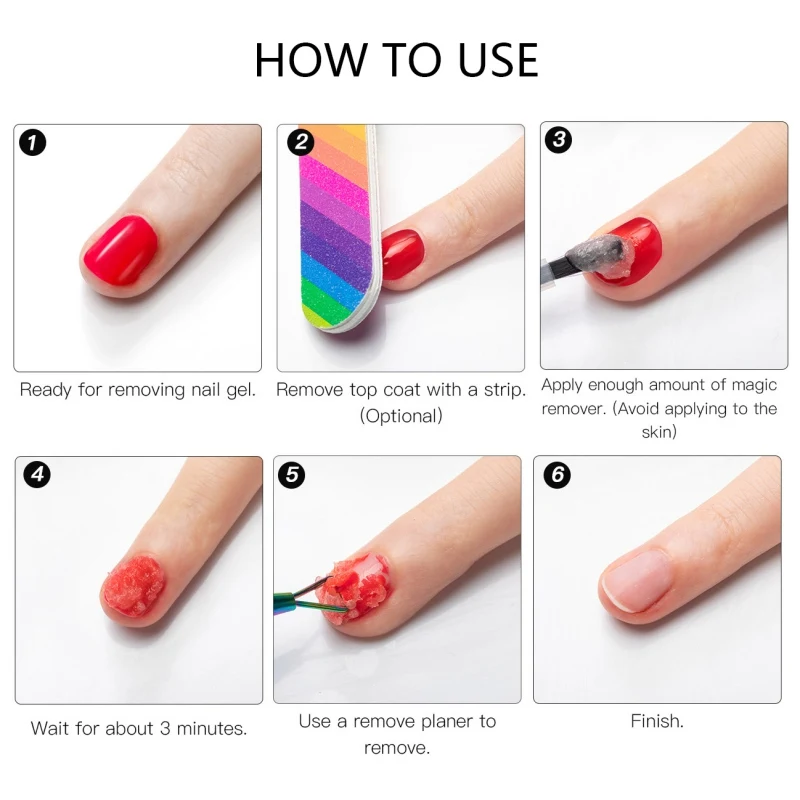 HOW TO USE

1

Ready for removing nail gel.

2

Remove top coat with a strip. (Optional)

3

Apply enough amount of magic remover. (Avoid applying to the skin)

4

Wait for about 3 minutes.

5

Use a remove planer to remove.

6

Finish.